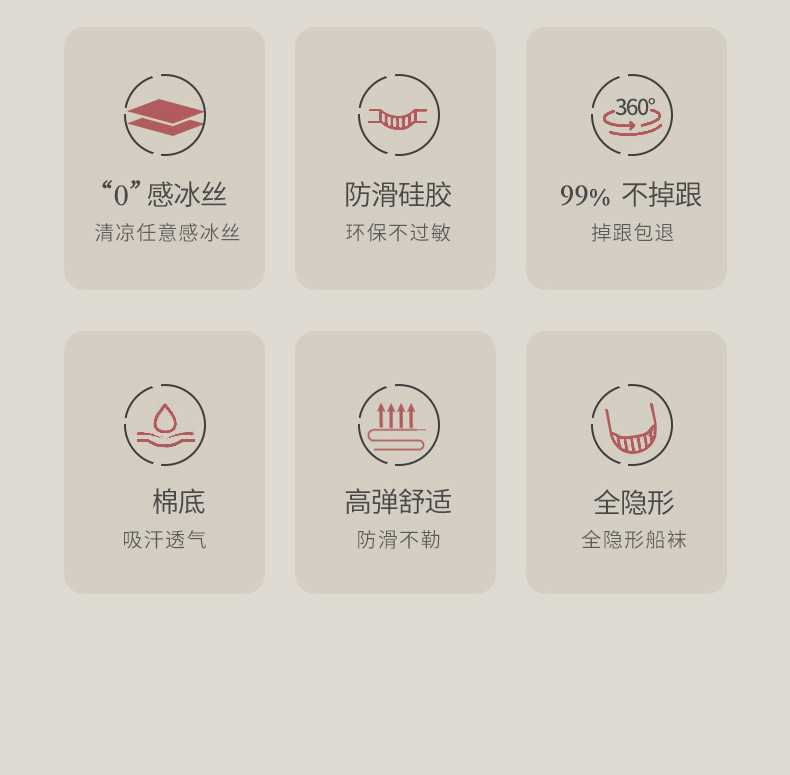 “0”感冰丝
清凉任意感冰丝

防滑硅胶
环保不过敏

360°
99% 不掉跟
掉跟包退

棉底
吸汗透气

高弹舒适
防滑不勒

全隐形
全隐形船袜