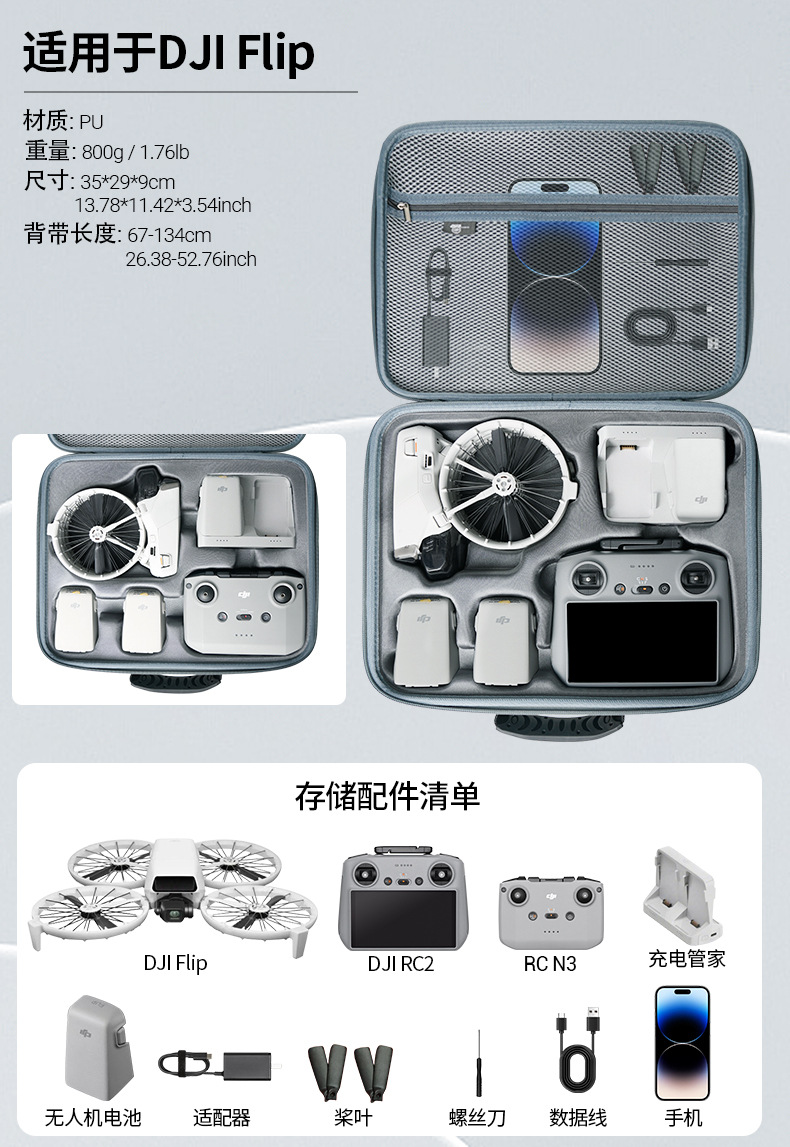 适用于DJI Flip

材质: PU
重量: 800g / 1.76lb
尺寸: 35*29*9cm
13.78*11.42*3.54inch
背带长度: 67-134cm
26.38-52.76inch

存储配件清单

DJI Flip
DJI RC2
RC N3
充电管家
无人机电池
适配器
桨叶
螺丝刀
数据线
手机