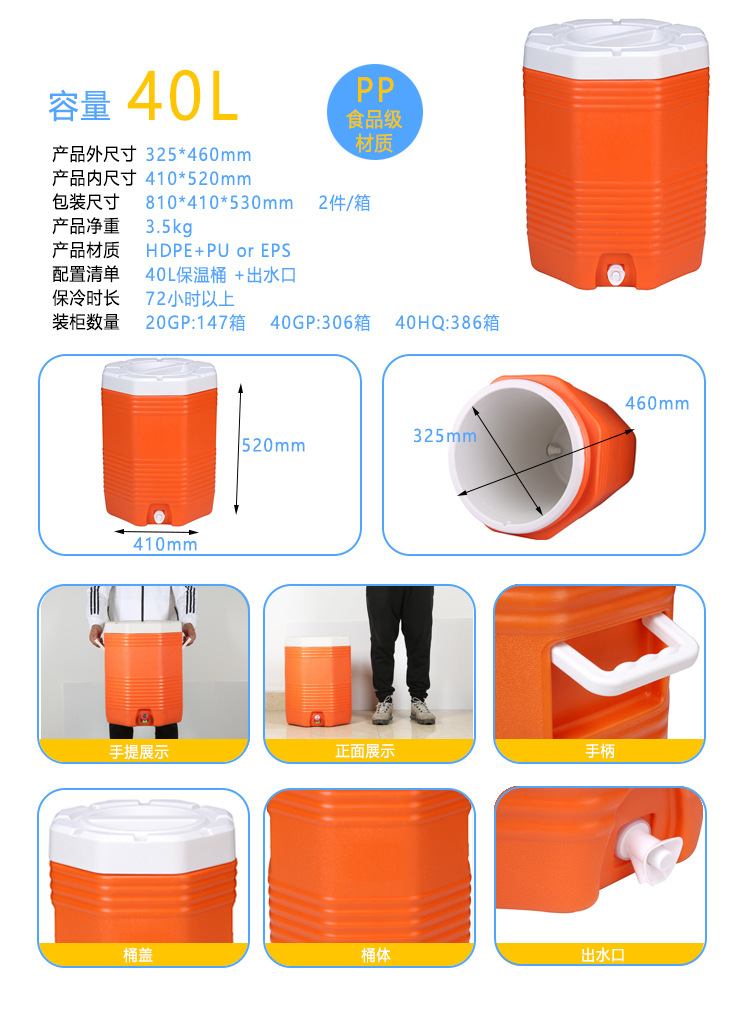 容量 40L

PP
食品级
材质

产品外尺寸 325*460mm
产品内尺寸 410*520mm
包装尺寸 810*410*530mm 2件/箱
产品净重 3.5kg
产品材质 HDPE+PU or EPS
配置清单 40L保温桶 +出水口
保冷时长 72小时以上
装柜数量 20GP:147箱 40GP:306箱 40HQ:386箱

520mm
410mm

325mm
460mm

手提展示
正面展示
手柄

桶盖
桶体
出水口