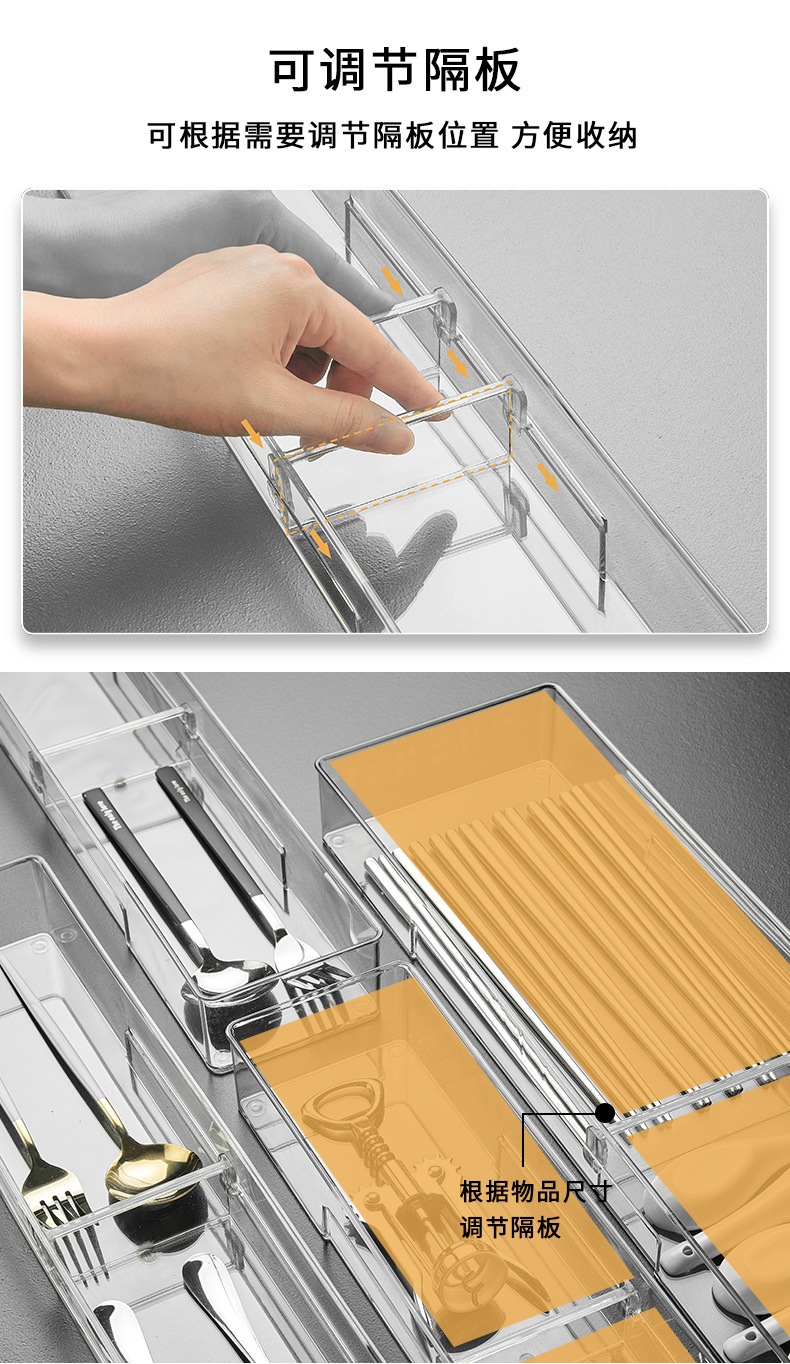 可调节隔板

可根据需要调节隔板位置 方便收纳

根据物品尺寸
调节隔板