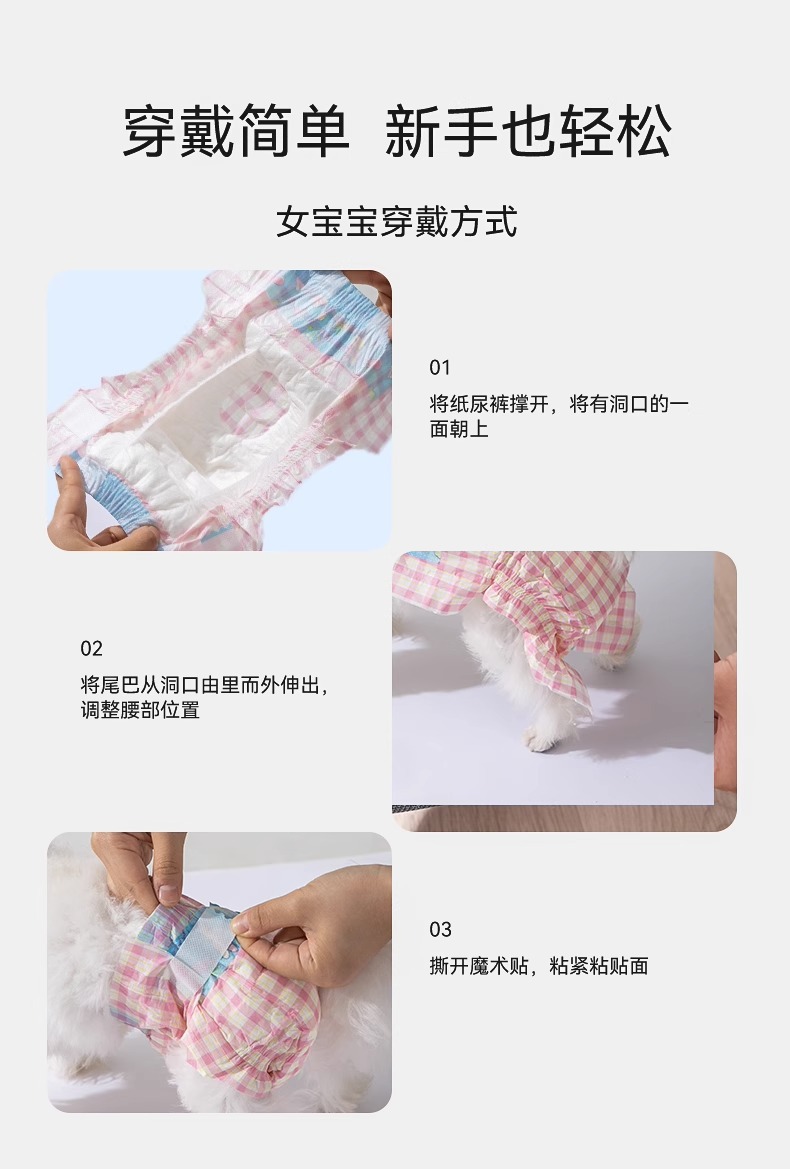 穿戴简单 新手也轻松

女宝宝穿戴方式

01
将纸尿裤撑开，将有洞口的一面朝上

02
将尾巴从洞口由里而外伸出，调整腰部位置

03
撕开魔术贴，粘紧粘贴面