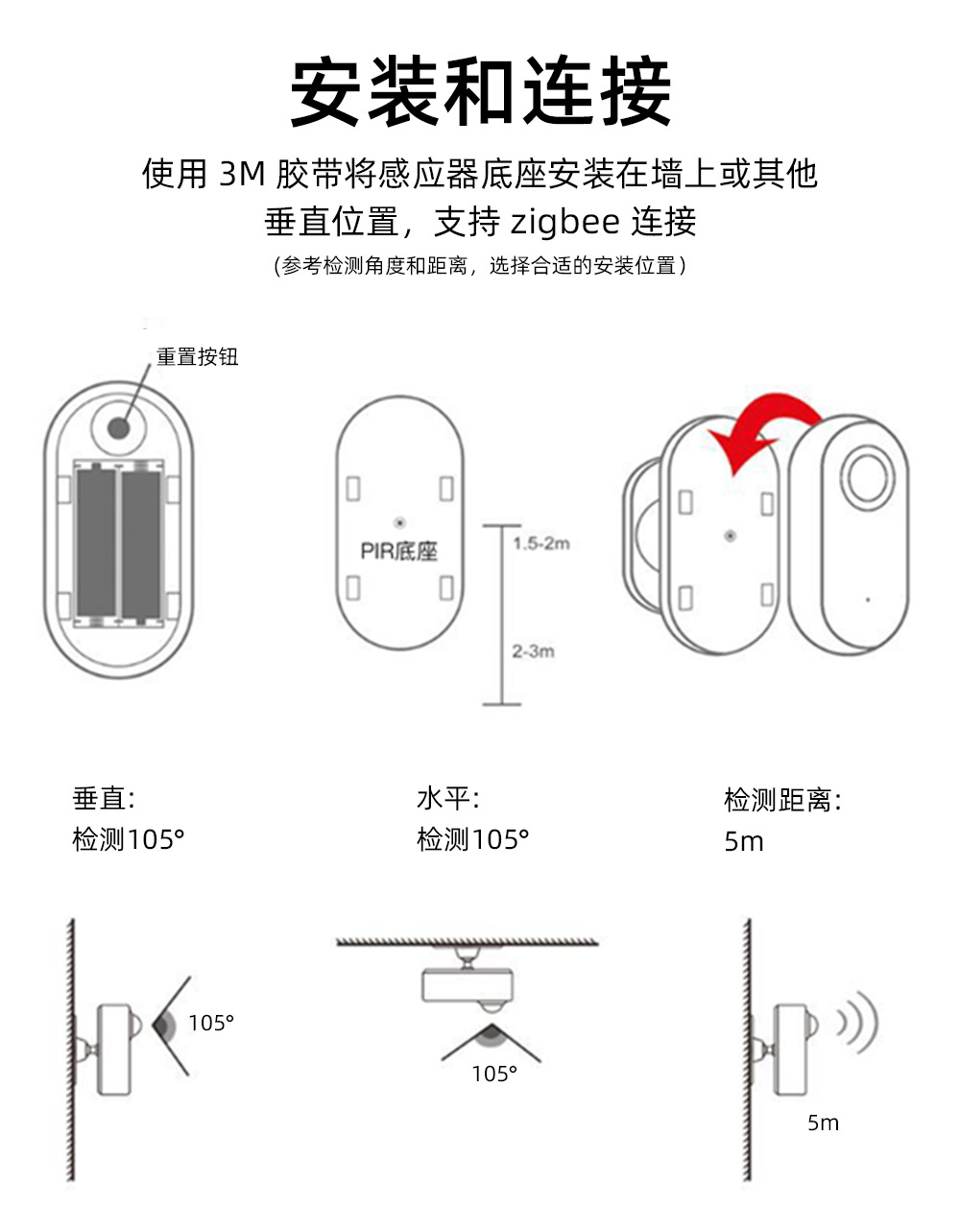 安装和连接

使用 3M 胶带将感应器底座安装在墙上或其他垂直位置，支持 zigbee 连接

(参考检测角度和距离，选择合适的安装位置)

重置按钮

PIR底座

1.5-2m

2-3m

垂直:
检测105°

水平:
检测105°

检测距离:
5m

105°

105°

5m