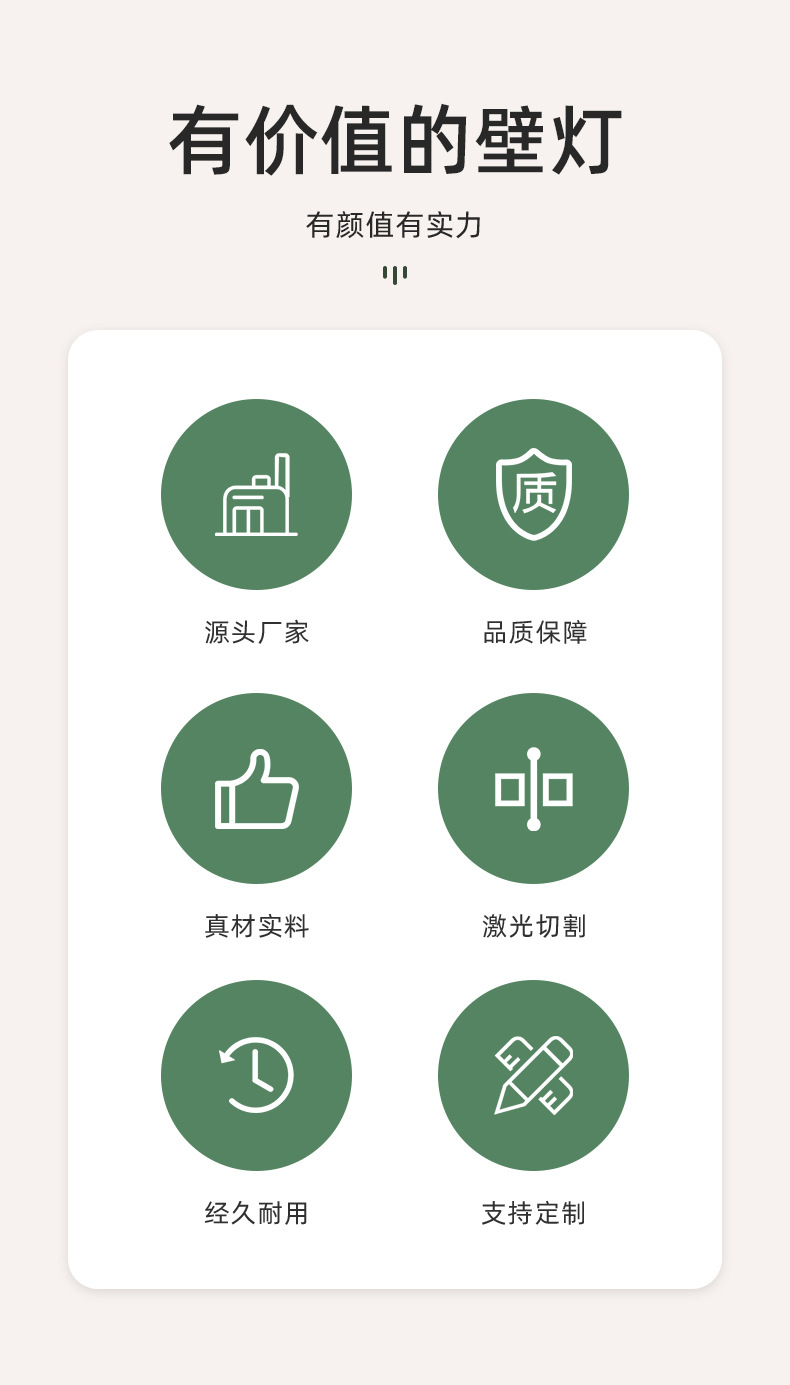 有价值的壁灯

有颜值有实力

质

源头厂家

品质保障

真材实料

激光切割

经久耐用

支持定制