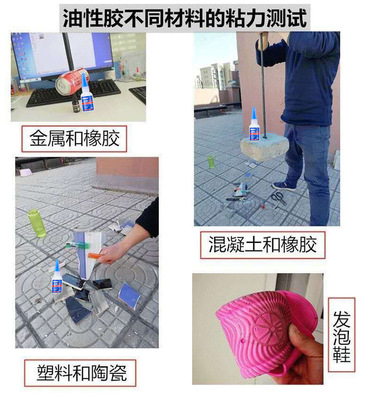 油性胶不同材料的粘力测试

金属和橡胶

混凝土和橡胶

塑料和陶瓷

发泡鞋