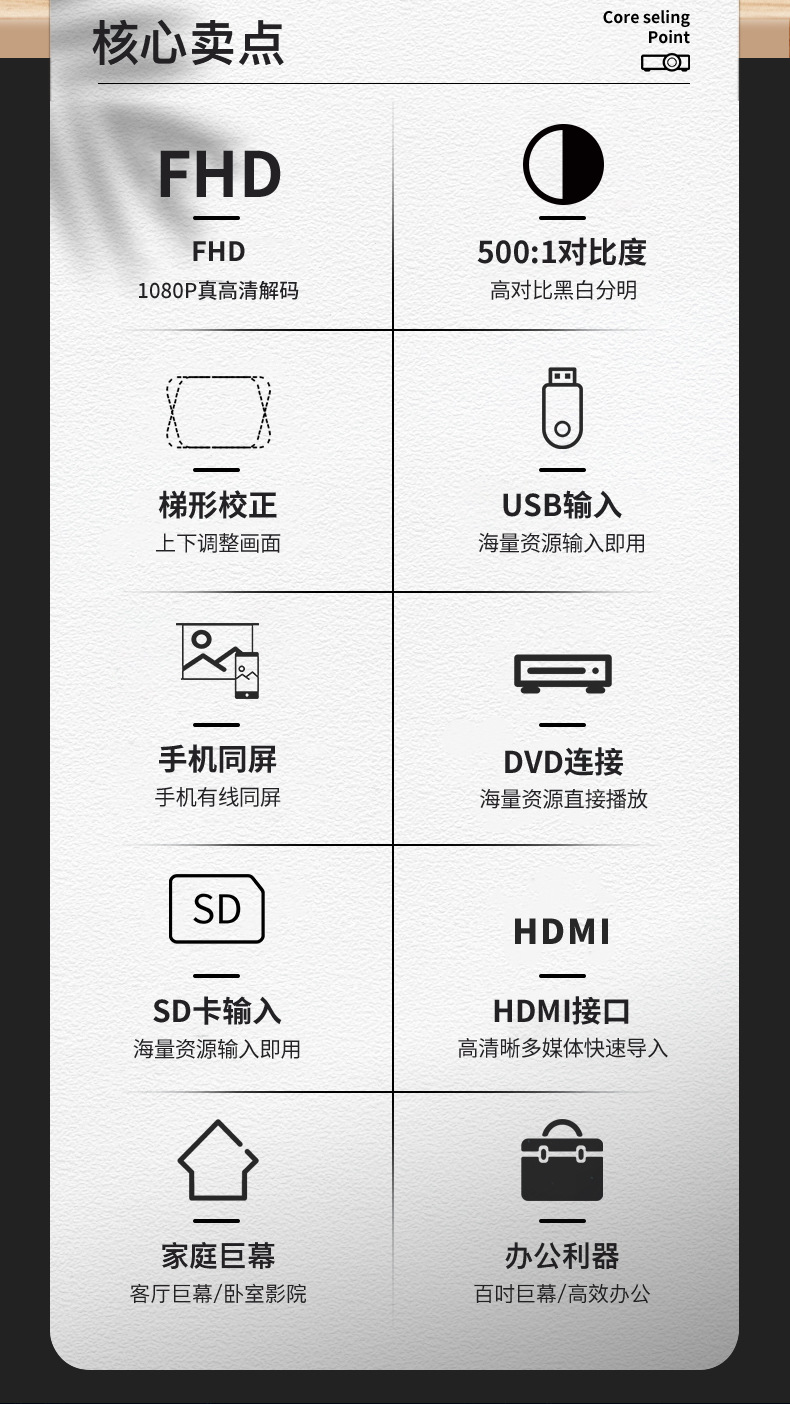 核心卖点

Core seling
Point

FHD

FHD

1080P真高清解码

500:1对比度

高对比黑白分明

梯形校正

上下调整画面

USB输入

海量资源输入即用

手机同屏

手机有线同屏

DVD连接

海量资源直接播放

SD

SD卡输入

海量资源输入即用

HDMI

HDMI接口

高清晰多媒体快速导入

家庭巨幕

客厅巨幕/卧室影院

办公利器

百吋巨幕/高效办公