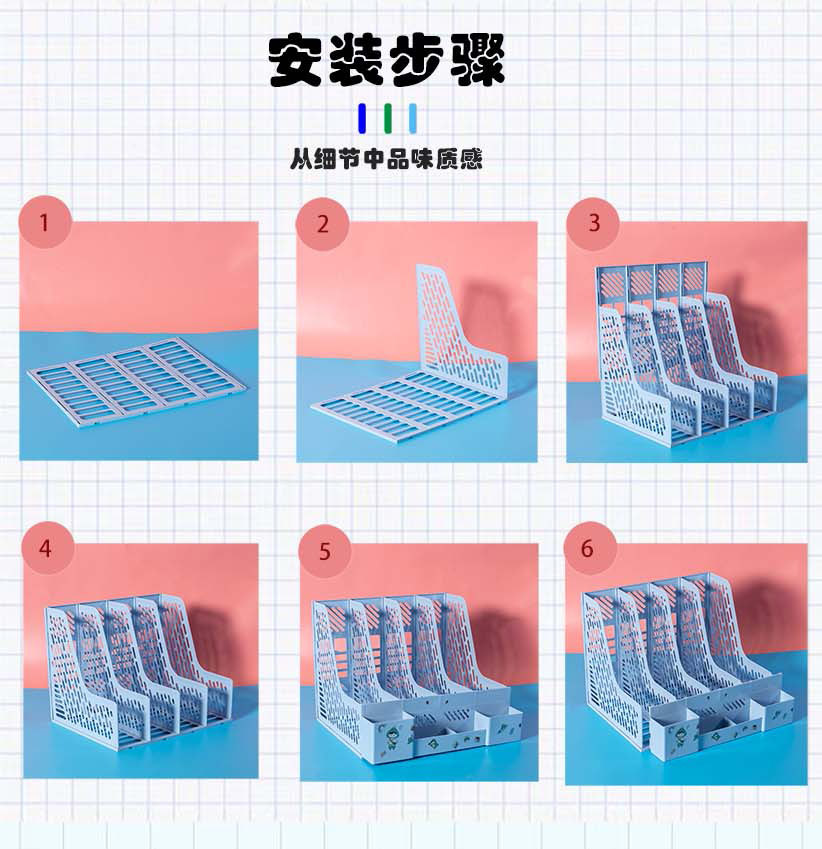 安装步骤

从细节中品味质感

1

2

3

4

5

6