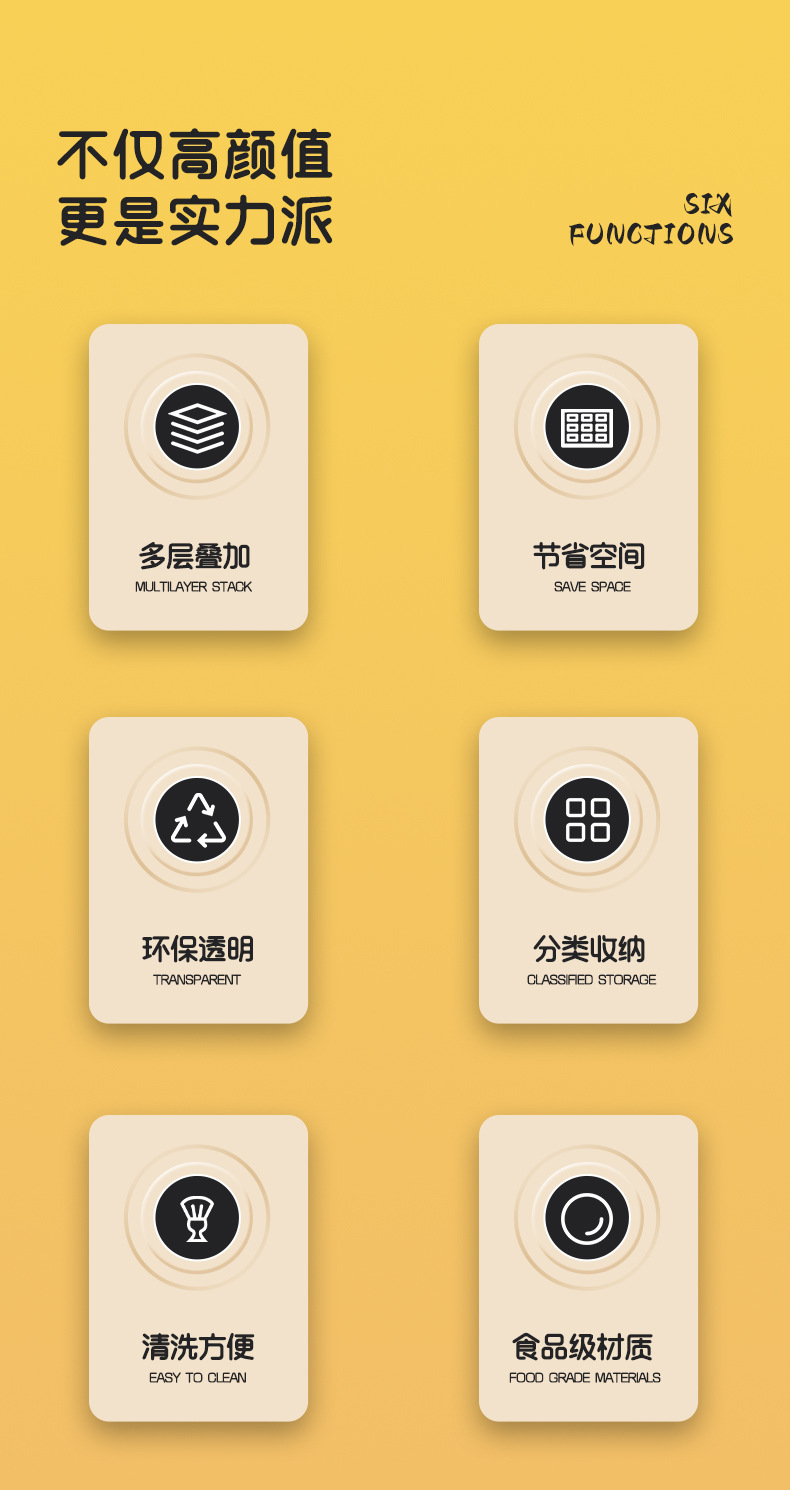 不仅高颜值
更是实力派

SIX
FUNCTIONS

多层叠加
MULTILAYER STACK

节省空间
SAVE SPACE

环保透明
TRANSPARENT

分类收纳
CLASSIFIED STORAGE

清洗方便
EASY TO CLEAN

食品级材质
FOOD GRADE MATERIALS