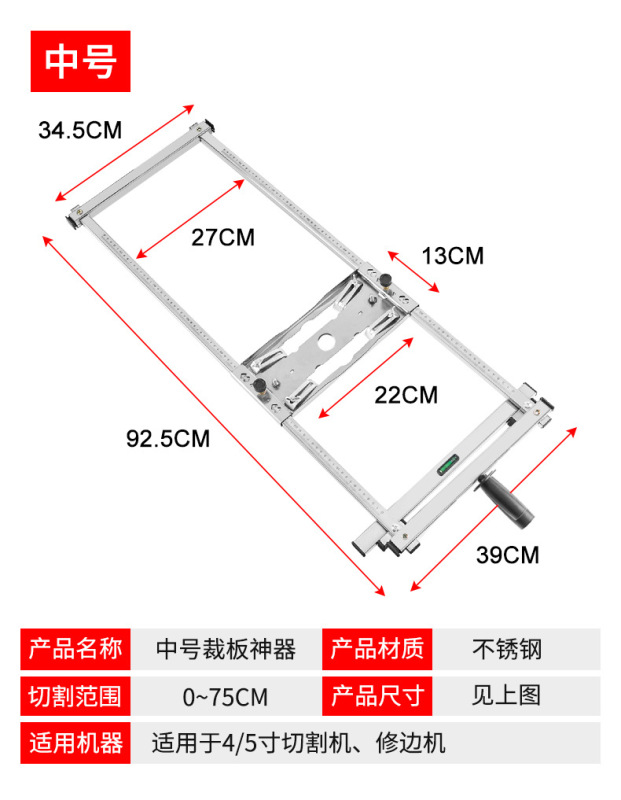 中号

34.5CM

27CM

13CM

22CM

92.5CM

39CM

| 产品名称 | 中号裁板神器 | 产品材质 | 不锈钢 |
|---|---|---|---|
| 切割范围 | 0~75CM | 产品尺寸 | 见上图 |
| 适用机器 | 适用于4/5寸切割机、修边机 | | |