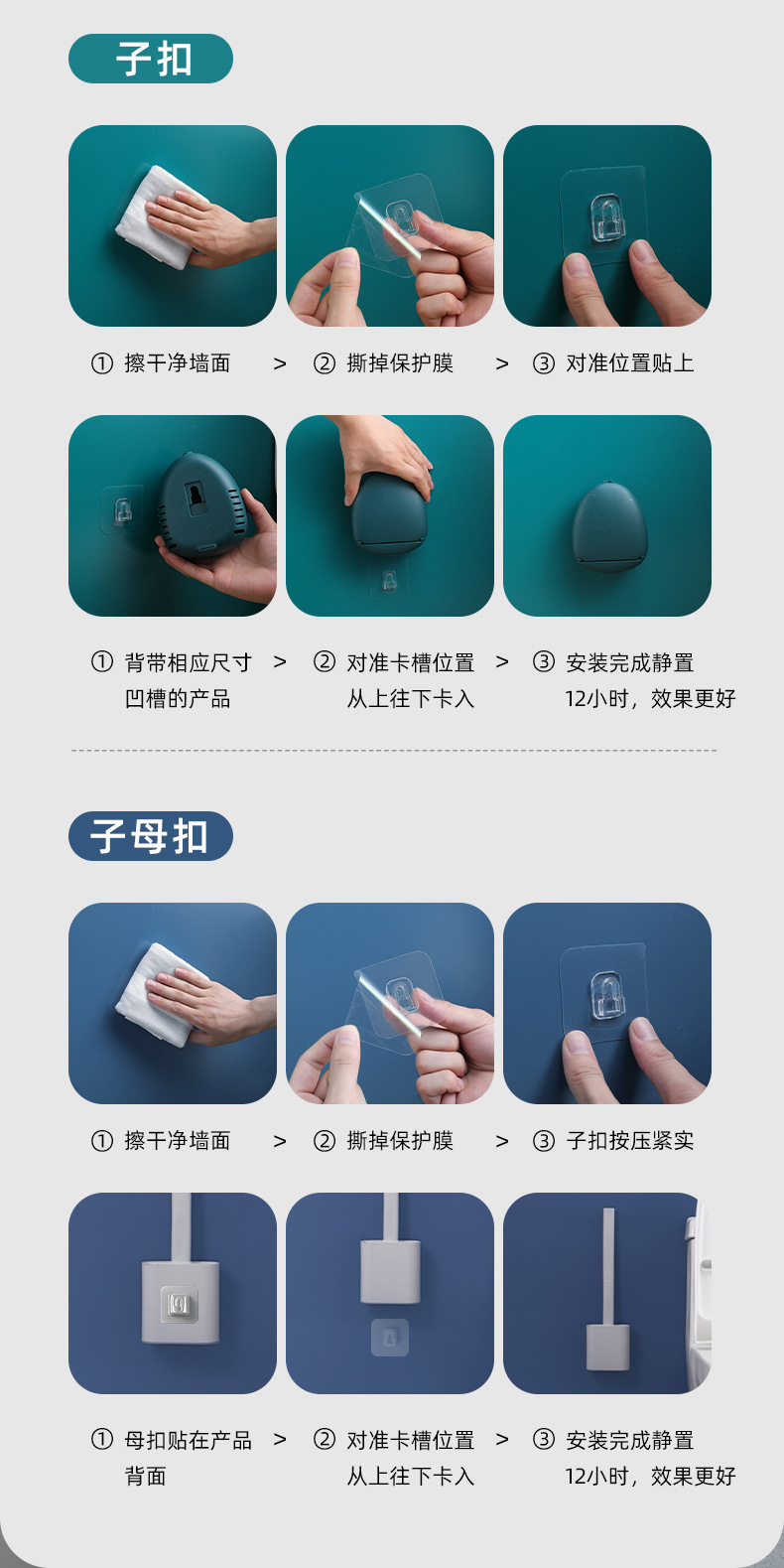 子扣

① 擦干净墙面 > ② 撕掉保护膜 > ③ 对准位置贴上

① 背带相应尺寸凹槽的产品 > ② 对准卡槽位置从上往下卡入 > ③ 安装完成静置12小时，效果更好

子母扣

① 擦干净墙面 > ② 撕掉保护膜 > ③ 子扣按压紧实

① 母扣贴在产品背面 > ② 对准卡槽位置从上往下卡入 > ③ 安装完成静置12小时，效果更好