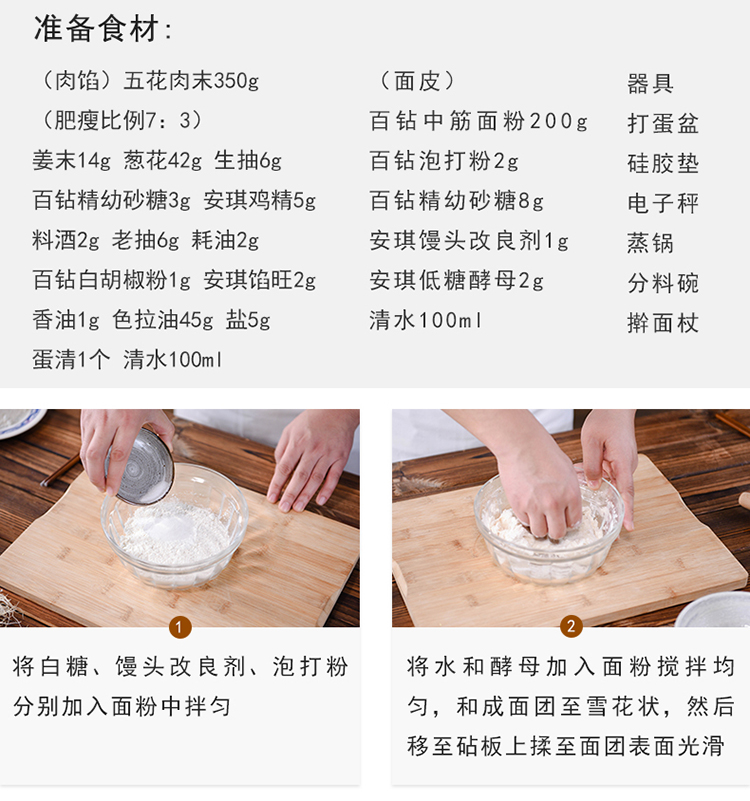 准备食材:

（肉馅）五花肉末350g
（肥瘦比例7：3）
姜末14g 葱花42g 生抽6g
百钻精幼砂糖3g 安琪鸡精5g
料酒2g 老抽6g 耗油2g
百钻白胡椒粉1g 安琪馅旺2g
香油1g 色拉油45g 盐5g
蛋清1个 清水100ml

（面皮）
百钻中筋面粉200g
百钻泡打粉2g
百钻精幼砂糖8g
安琪馒头改良剂1g
安琪低糖酵母2g
清水100ml

器具
打蛋盆
硅胶垫
电子秤
蒸锅
分料碗
擀面杖

1
将白糖、馒头改良剂、泡打粉分别加入面粉中拌匀

2
将水和酵母加入面粉搅拌均匀，和成面团至雪花状，然后移至砧板上揉至面团表面光滑