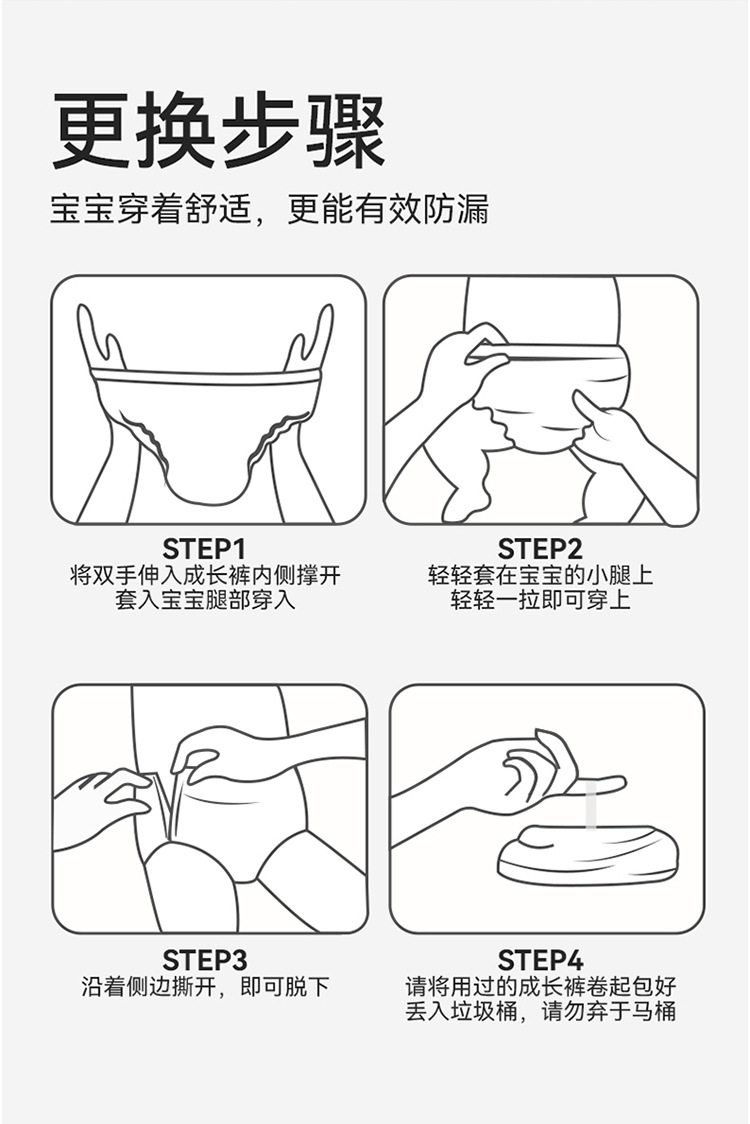 更换步骤

宝宝穿着舒适，更能有效防漏

STEP1
将双手伸入成长裤内侧撑开
套入宝宝腿部穿入

STEP2
轻轻套在宝宝的小腿上
轻轻一拉即可穿上

STEP3
沿着侧边撕开，即可脱下

STEP4
请将用过的成长裤卷起包好
丢入垃圾桶，请勿弃于马桶