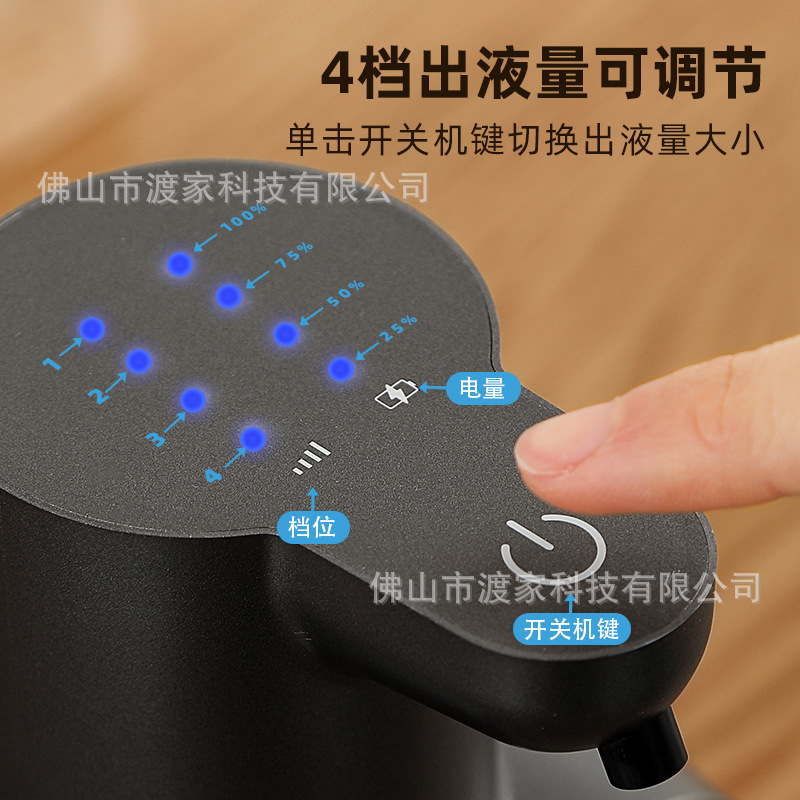 4档出液量可调节

单击开关机键切换出液量大小

佛山市渡家科技有限公司

100%

75%

50%

25%

1

2

3

4

电量

档位

佛山市渡家科技有限公司

开关机键