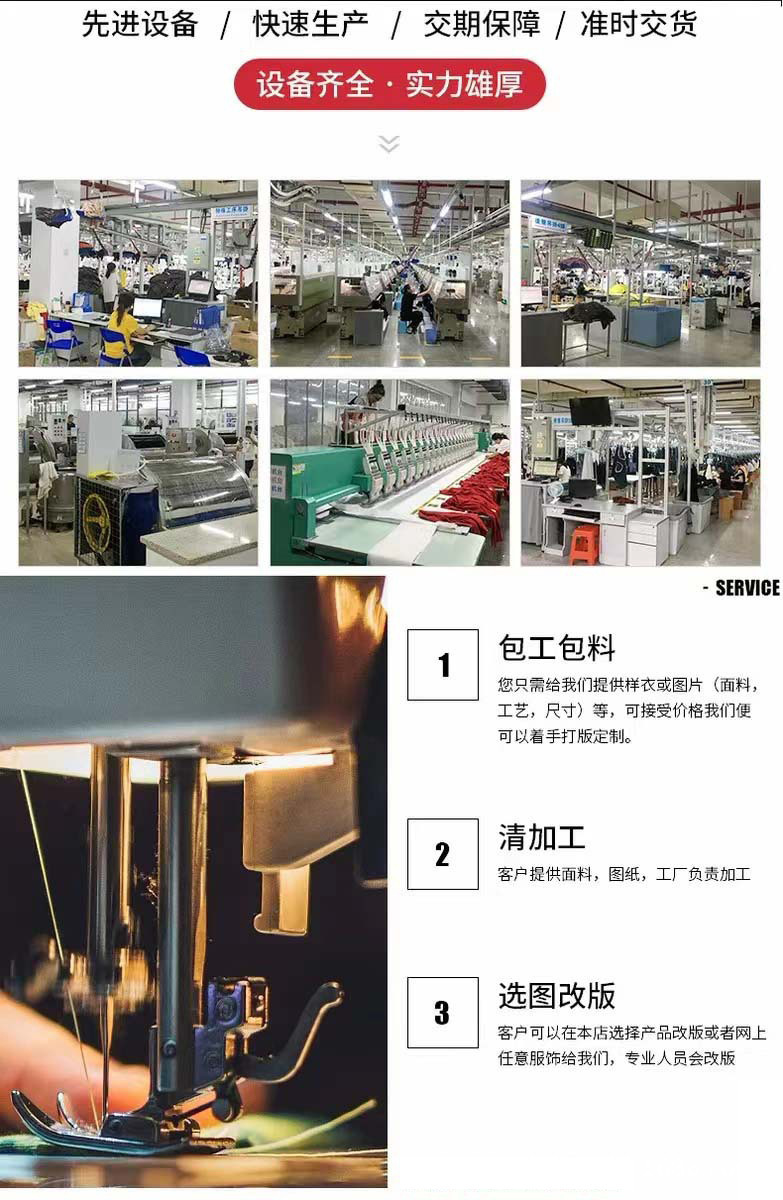 先进设备 / 快速生产 / 交期保障 / 准时交货

设备齐全 · 实力雄厚

- SERVICE

1
包工包料
您只需给我们提供样衣或图片（面料，工艺，尺寸）等，可接受价格我们便可以着手打版定制。

2
清加工
客户提供面料，图纸，工厂负责加工

3
选图改版
客户可以在本店选择产品改版或者网上任意服饰给我们，专业人员会改版