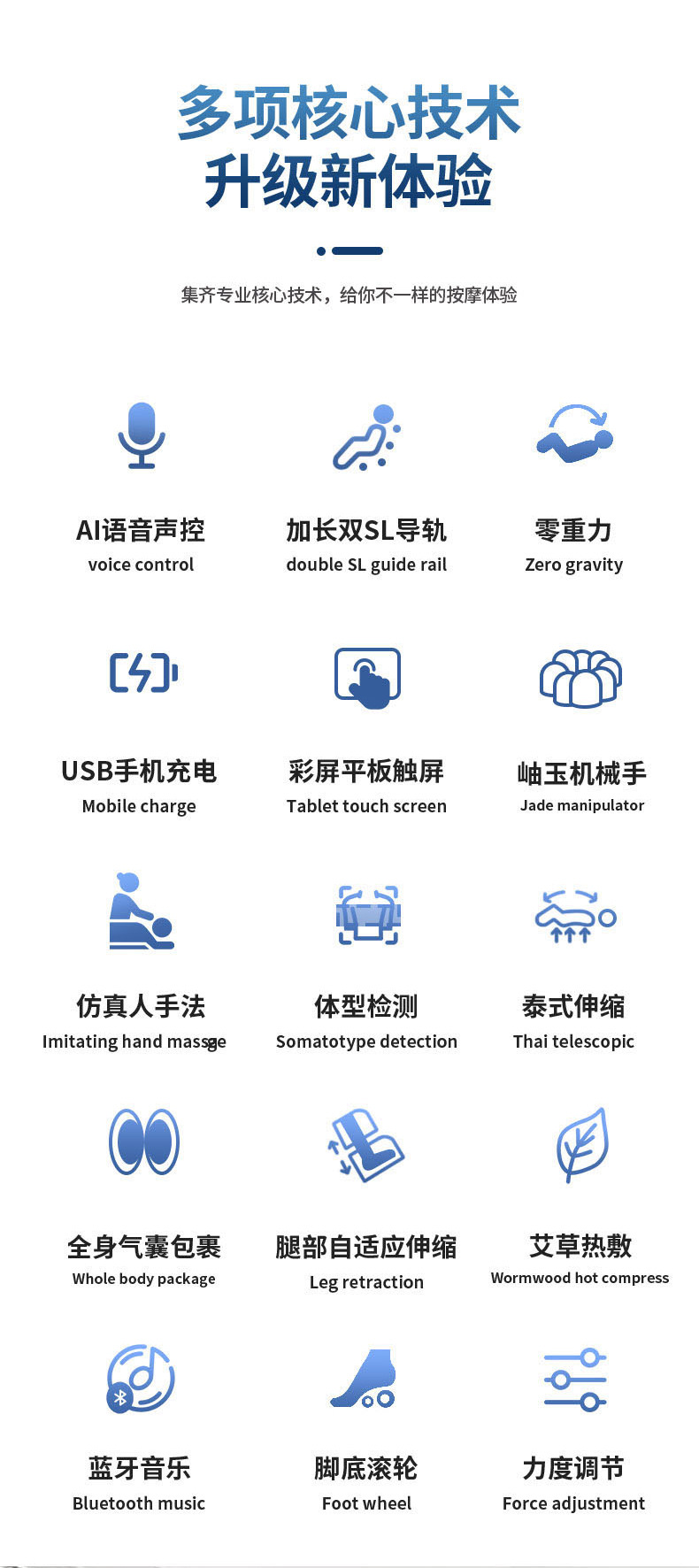 多项核心技术
升级新体验

集齐专业核心技术，给你不一样的按摩体验

AI语音声控
voice control

加长双SL导轨
double SL guide rail

零重力
Zero gravity

USB手机充电
Mobile charge

彩屏平板触屏
Tablet touch screen

岫玉机械手
Jade manipulator

仿真人手法
Imitating hand massge

体型检测
Somatotype detection

泰式伸缩
Thai telescopic

全身气囊包裹
Whole body package

腿部自适应伸缩
Leg retraction

艾草热敷
Wormwood hot compress

蓝牙音乐
Bluetooth music

脚底滚轮
Foot wheel

力度调节
Force adjustment