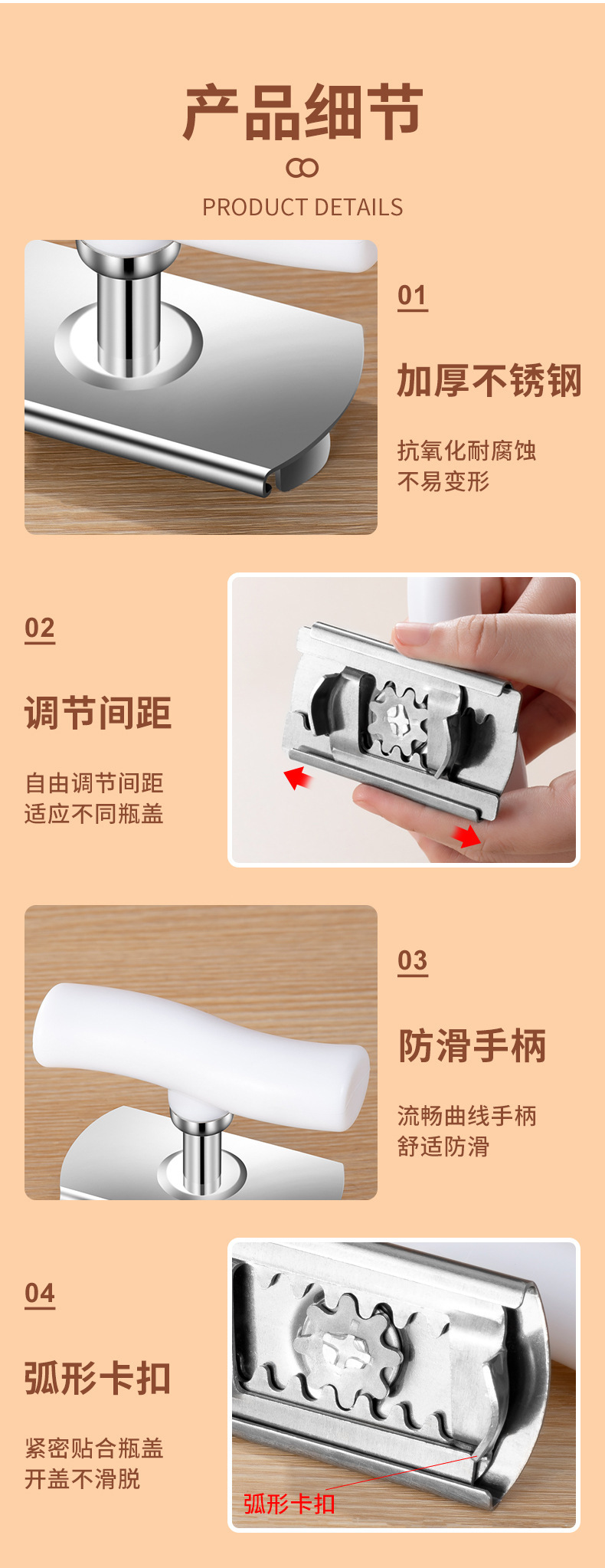 产品细节

PRODUCT DETAILS

01

加厚不锈钢

抗氧化耐腐蚀
不易变形

02

调节间距

自由调节间距
适应不同瓶盖

03

防滑手柄

流畅曲线手柄
舒适防滑

04

弧形卡扣

紧密贴合瓶盖
开盖不滑脱

弧形卡扣