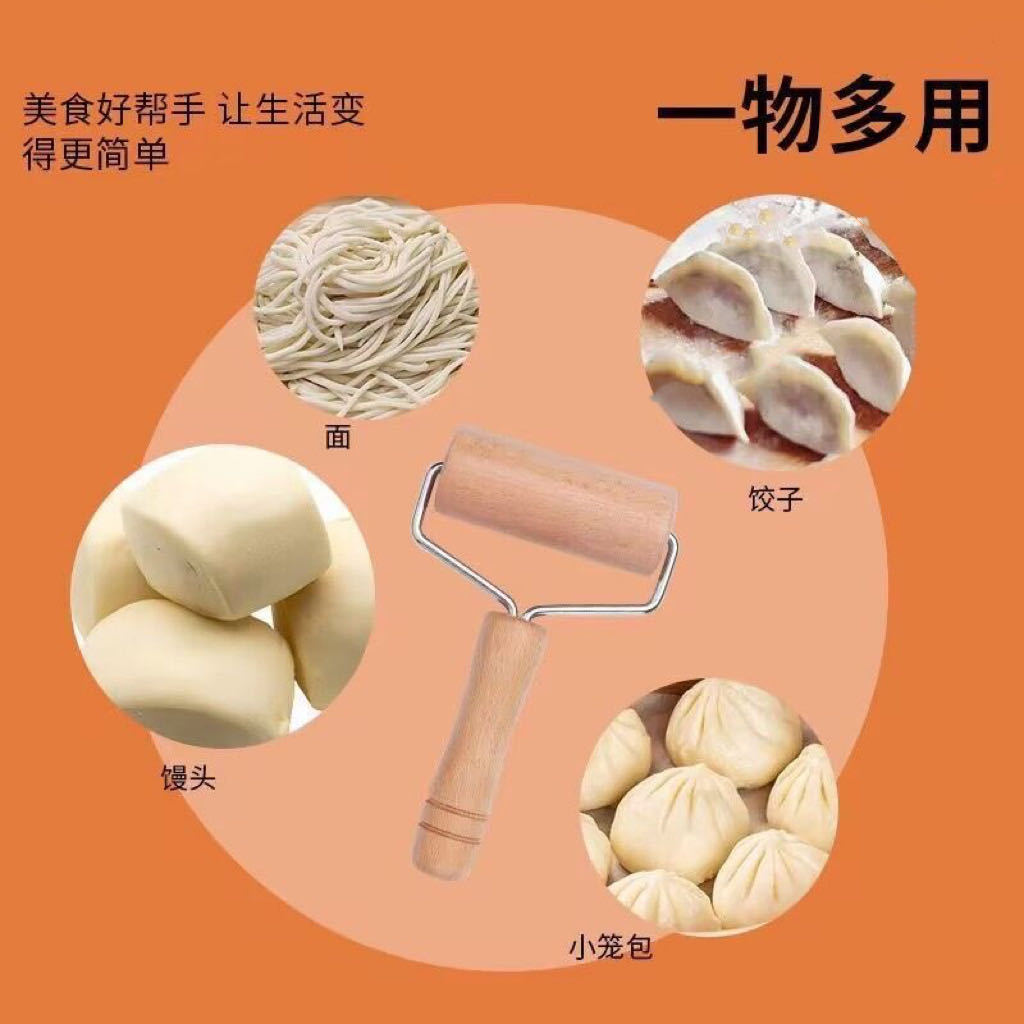 美食好帮手 让生活变得更简单

一物多用

面

饺子

馒头

小笼包