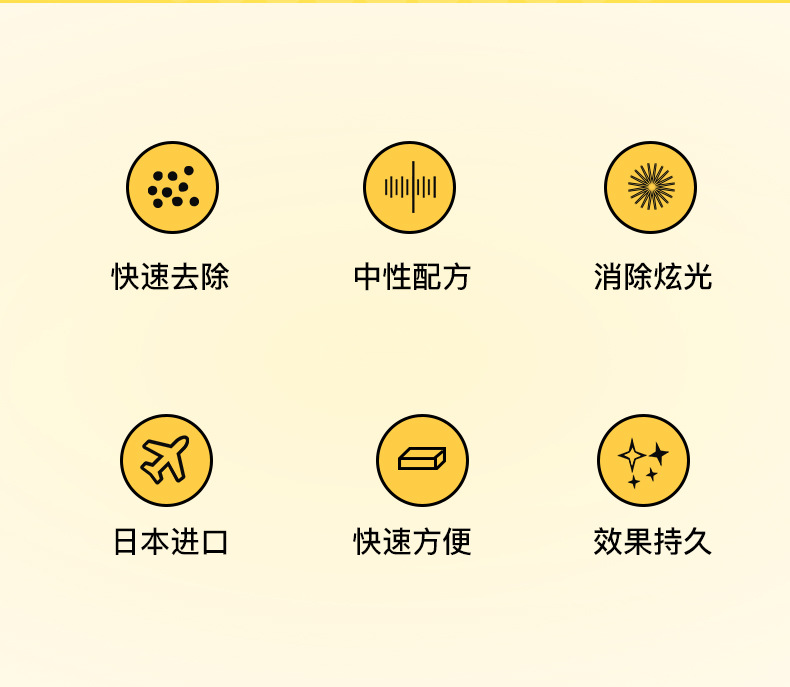 快速去除

中性配方

消除炫光

日本进口

快速方便

效果持久