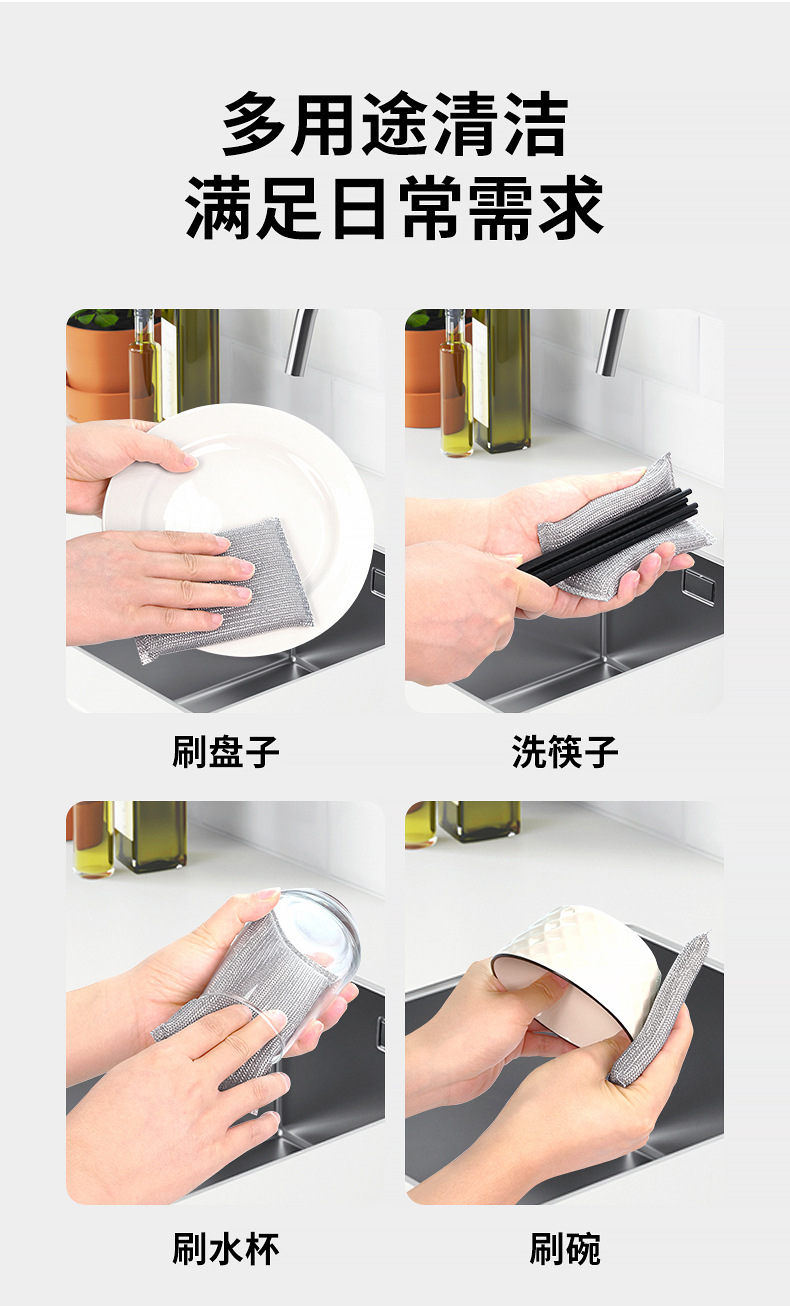 多用途清洁
满足日常需求

刷盘子

洗筷子

刷水杯

刷碗