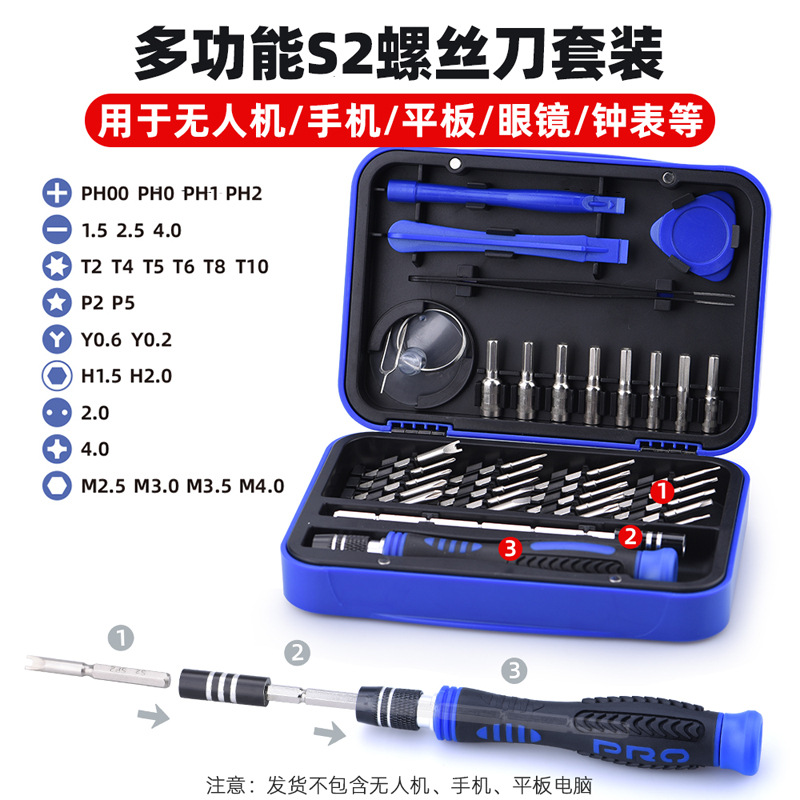 多功能S2螺丝刀套装

用于无人机/手机/平板/眼镜/钟表等

PH00 PH0 PH1 PH2

1.5 2.5 4.0

T2 T4 T5 T6 T8 T10

P2 P5

Y0.6 Y0.2

H1.5 H2.0

2.0

4.0

M2.5 M3.0 M3.5 M4.0

1

2

3

1

2

3

PRO

注意：发货不包含无人机、手机、平板电脑