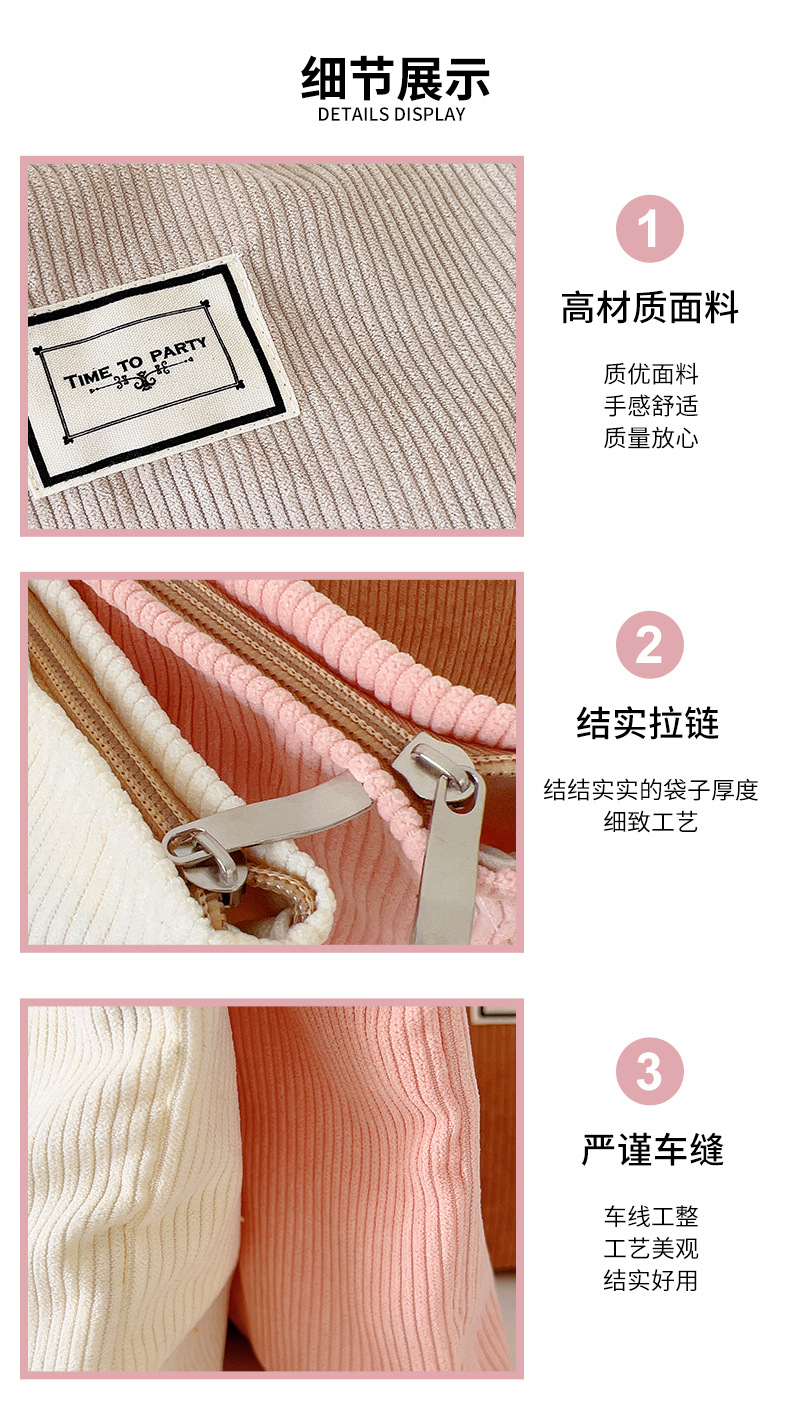 细节展示
DETAILS DISPLAY

TIME TO PARTY

1
高材质面料
质优面料
手感舒适
质量放心

2
结实拉链
结结实实的袋子厚度
细致工艺

3
严谨车缝
车线工整
工艺美观
结实好用