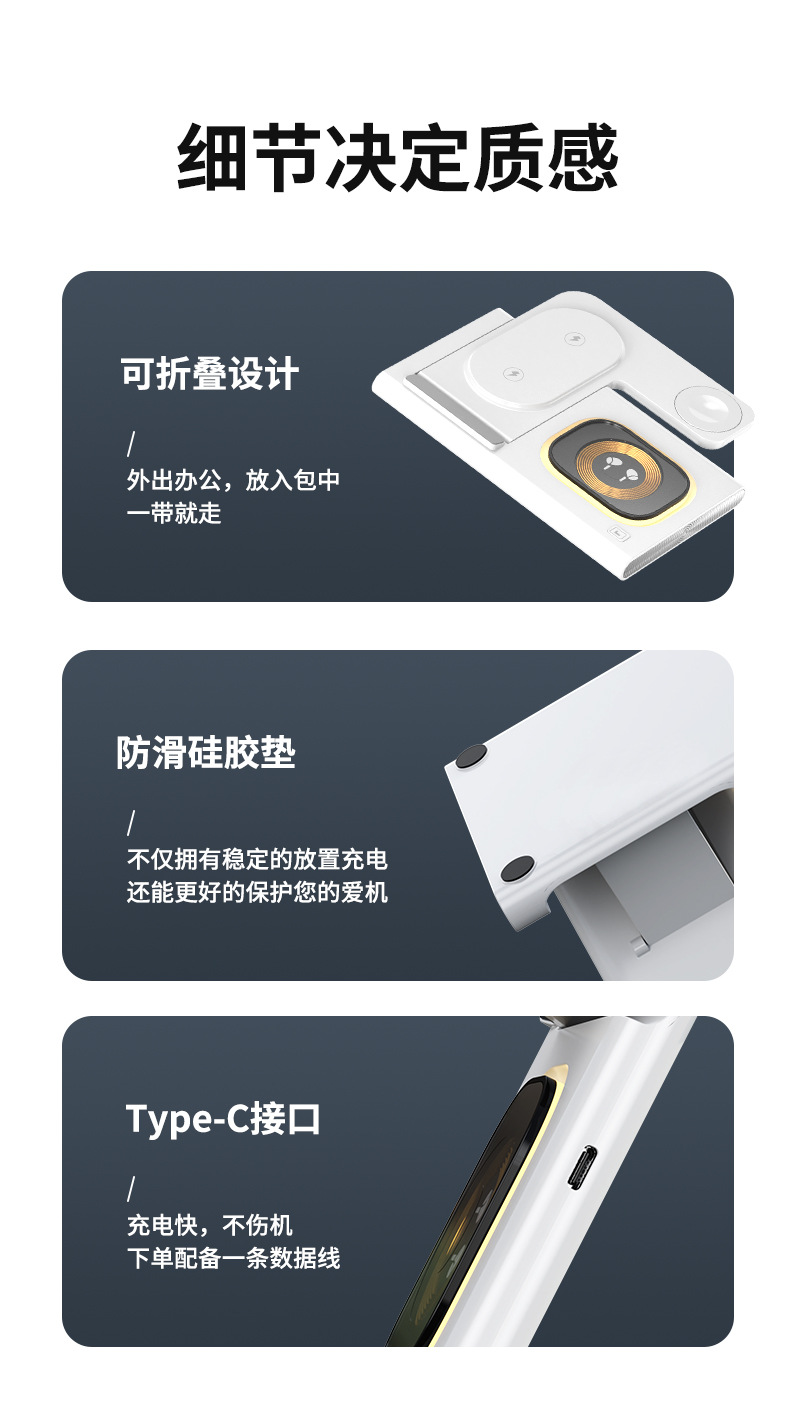 细节决定质感

可折叠设计

/

外出办公，放入包中
一带就走

防滑硅胶垫

/

不仅拥有稳定的放置充电
还能更好的保护您的爱机

Type-C接口

/

充电快，不伤机
下单配备一条数据线