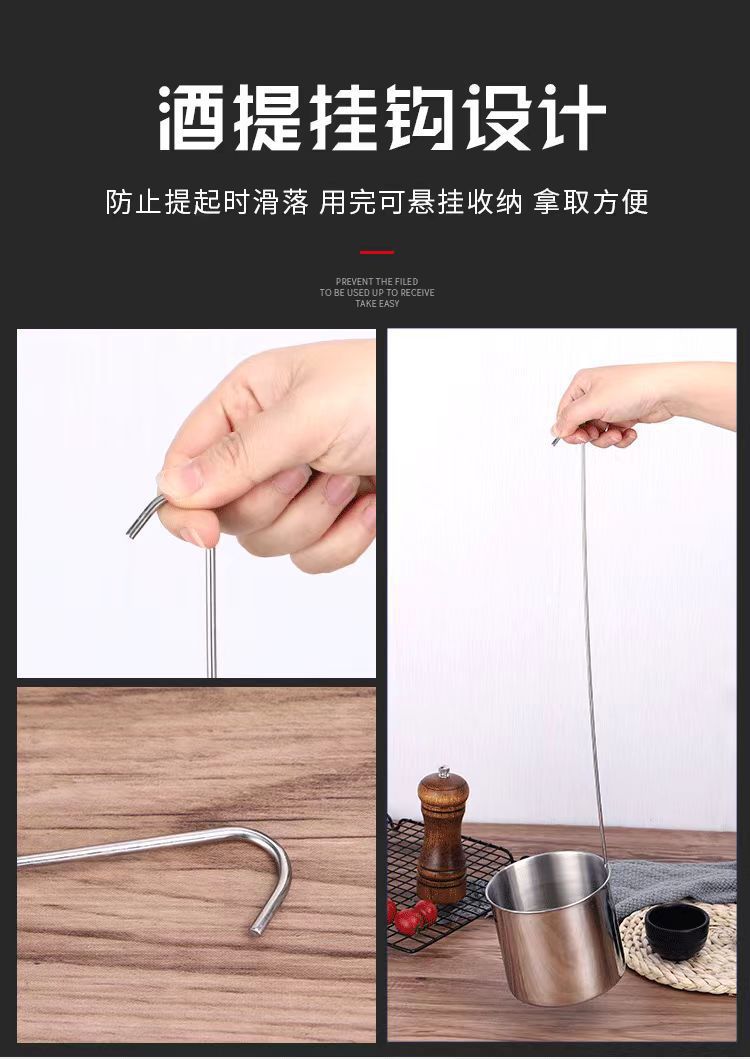 酒提挂钩设计

防止提起时滑落 用完可悬挂收纳 拿取方便

PREVENT THE FILED
TO BE USED UP TO RECEIVE
TAKE EASY