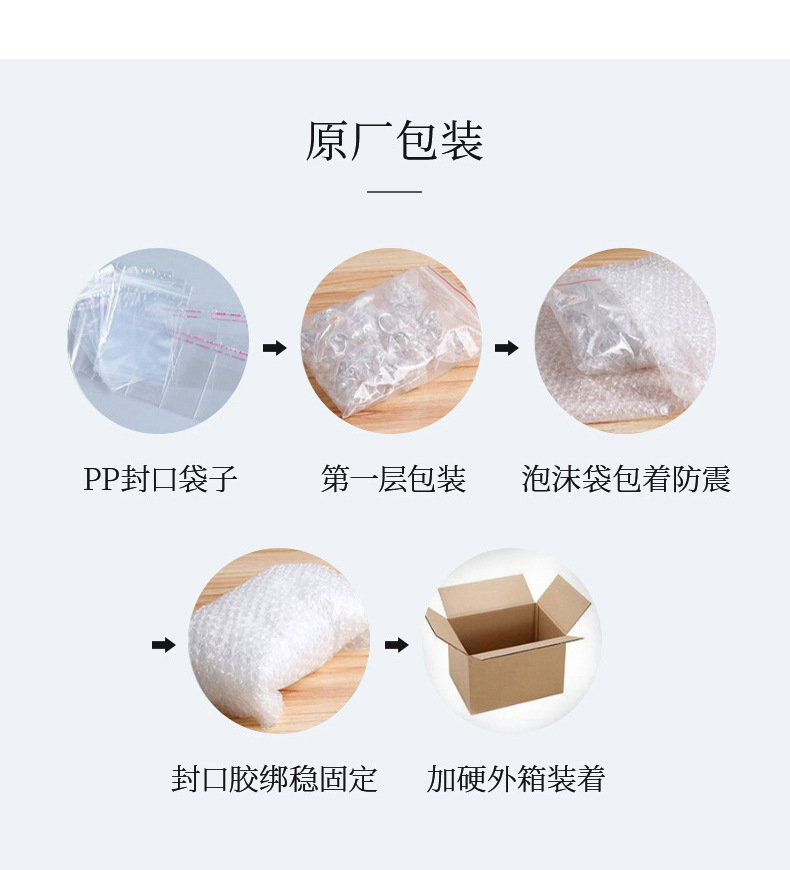 原厂包装

PP封口袋子

第一层包装

泡沫袋包着防震

封口胶绑稳固定

加硬外箱装着