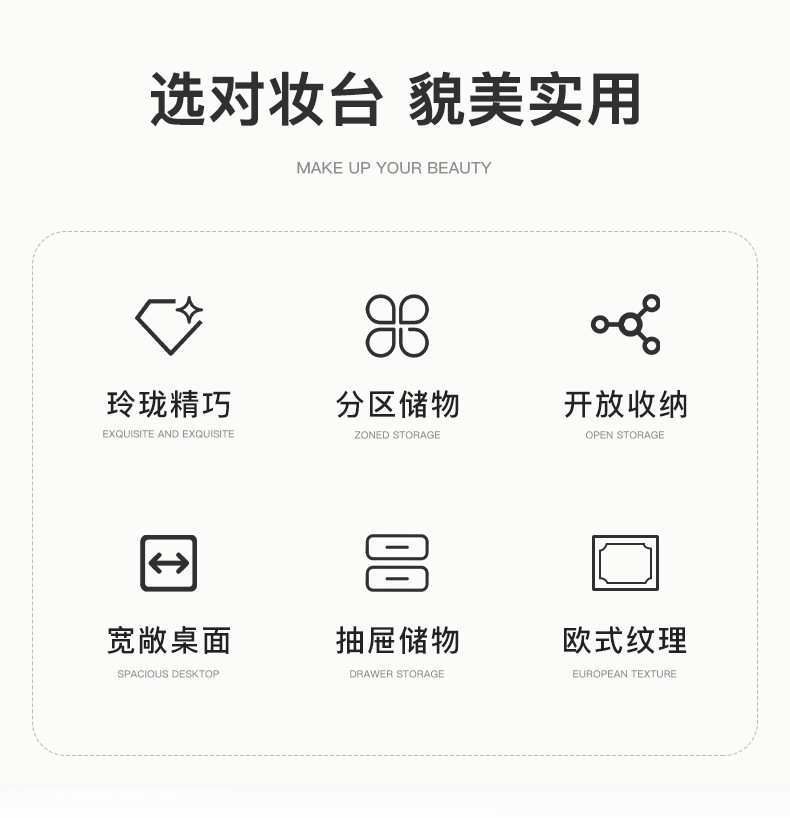 选对妆台 貌美实用

MAKE UP YOUR BEAUTY

玲珑精巧
EXQUISITE AND EXQUISITE

分区储物
ZONED STORAGE

开放收纳
OPEN STORAGE

宽敞桌面
SPACIOUS DESKTOP

抽屉储物
DRAWER STORAGE

欧式纹理
EUROPEAN TEXTURE