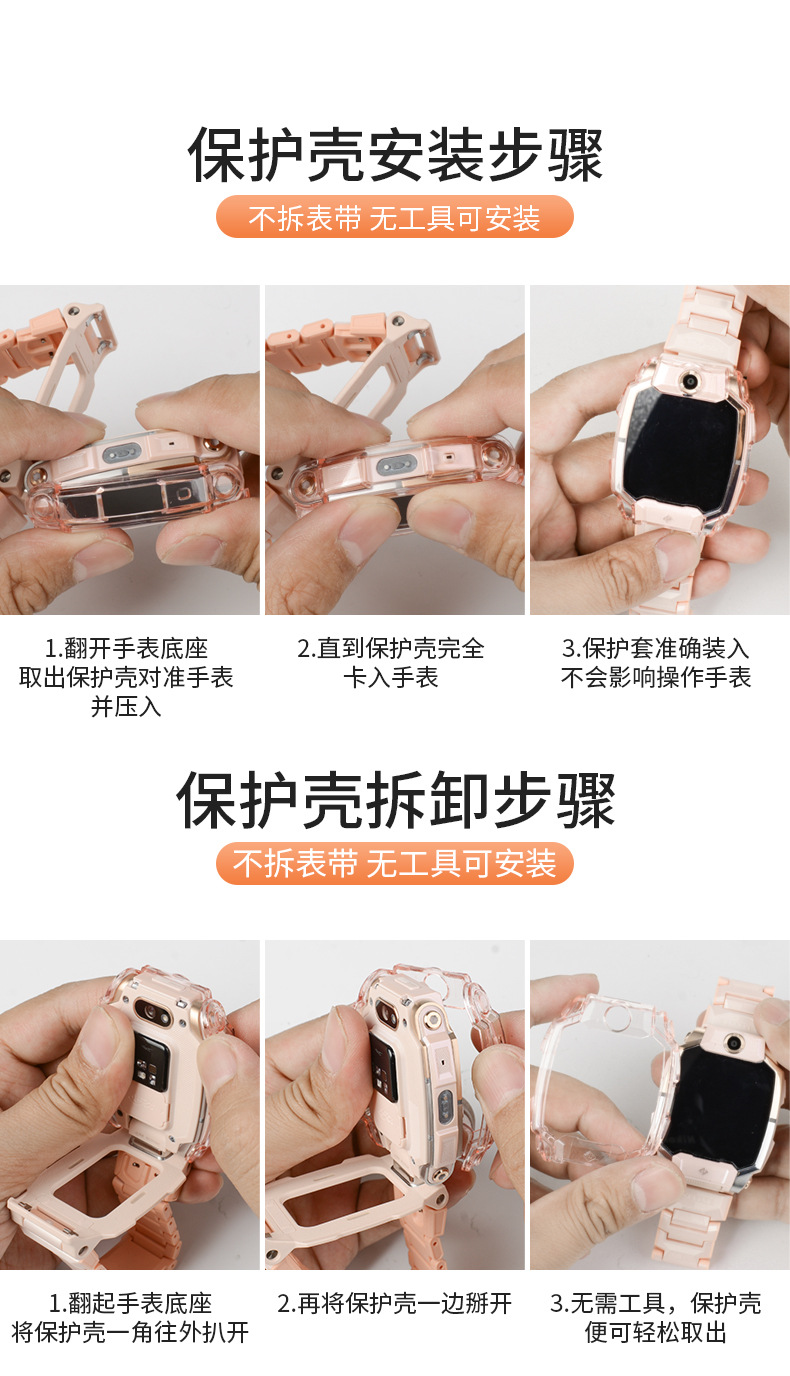 保护壳安装步骤

不拆表带 无工具可安装

1.翻开手表底座
取出保护壳对准手表
并压入

2.直到保护壳完全
卡入手表

3.保护套准确装入
不会影响操作手表

保护壳拆卸步骤

不拆表带 无工具可安装

1.翻起手表底座
将保护壳一角往外扒开

2.再将保护壳一边掰开

3.无需工具，保护壳
便可轻松取出