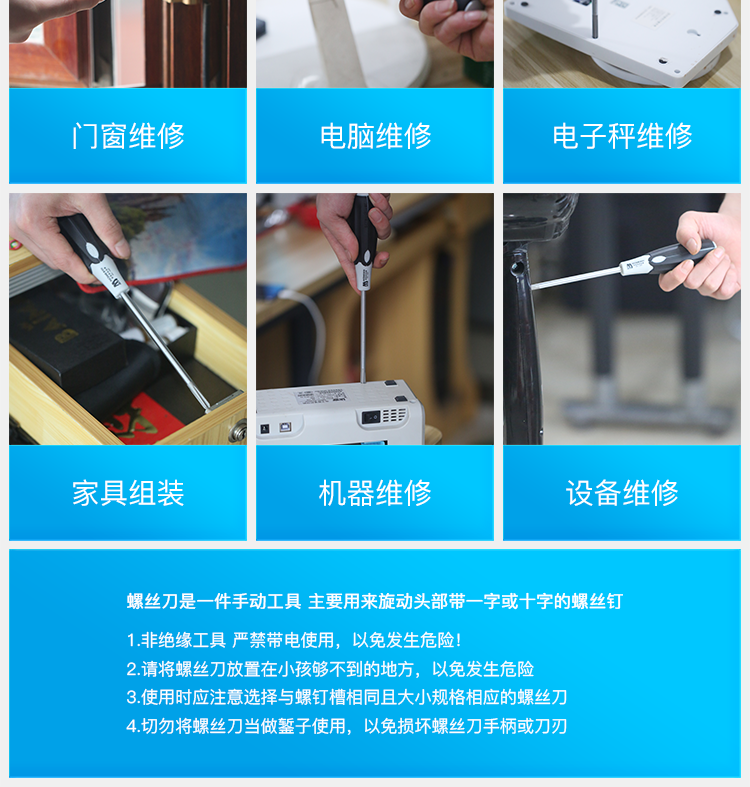 门窗维修

电脑维修

电子秤维修

家具组装

机器维修

设备维修

螺丝刀是一件手动工具 主要用来旋动头部带一字或十字的螺丝钉

1.非绝缘工具 严禁带电使用，以免发生危险！
2.请将螺丝刀放置在小孩够不到的地方，以免发生危险
3.使用时应注意选择与螺钉槽相同且大小规格相应的螺丝刀
4.切勿将螺丝刀当做錾子使用，以免损坏螺丝刀手柄或刀刃