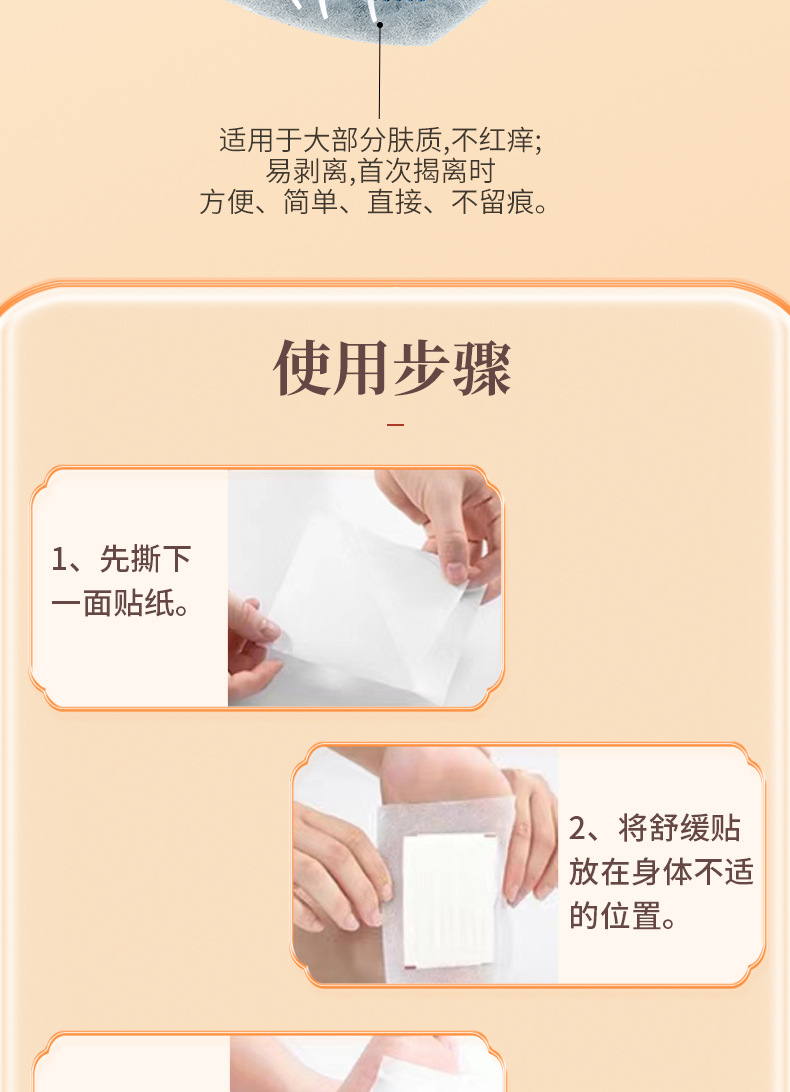 适用于大部分肤质,不红痒;
易剥离,首次揭离时
方便、简单、直接、不留痕。

使用步骤

1、先撕下一面贴纸。

2、将舒缓贴放在身体不适的位置。