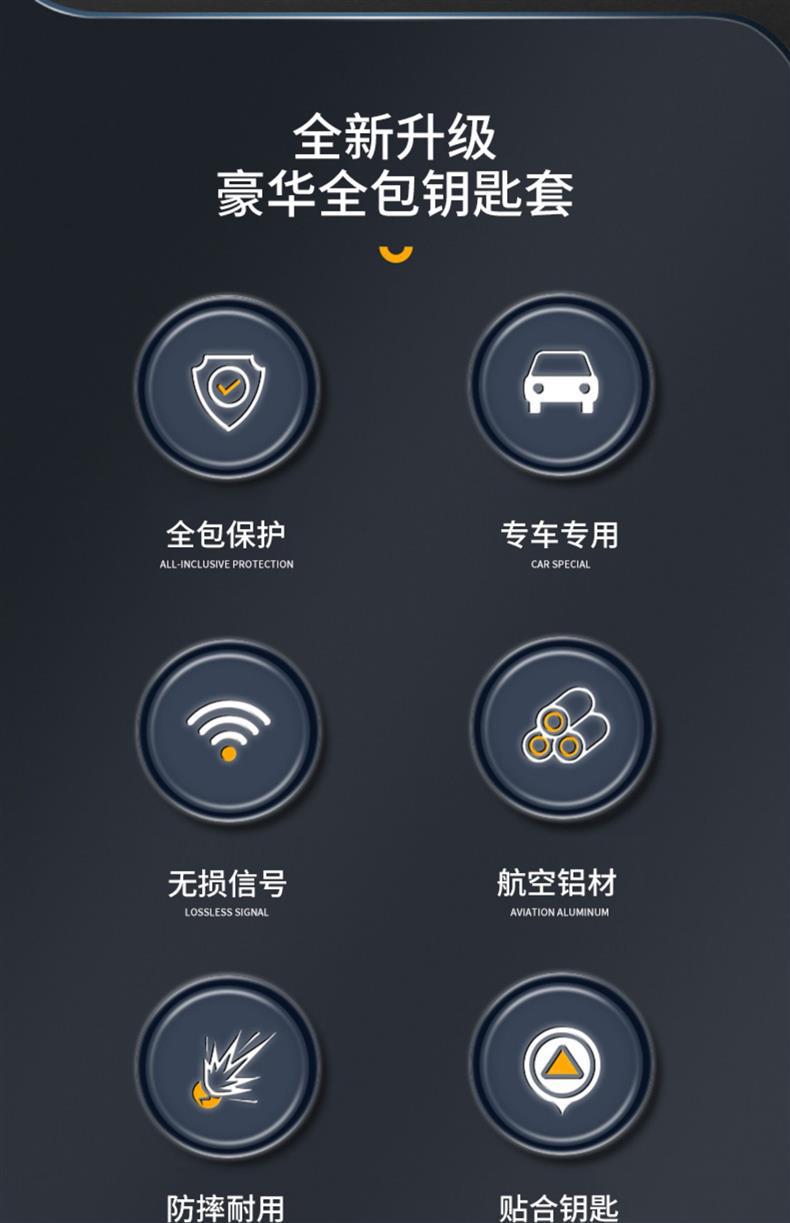 全新升级
豪华全包钥匙套

全包保护
ALL-INCLUSIVE PROTECTION

专车专用
CAR SPECIAL

无损信号
LOSSLESS SIGNAL

航空铝材
AVIATION ALUMINUM

防摔耐用

贴合钥匙