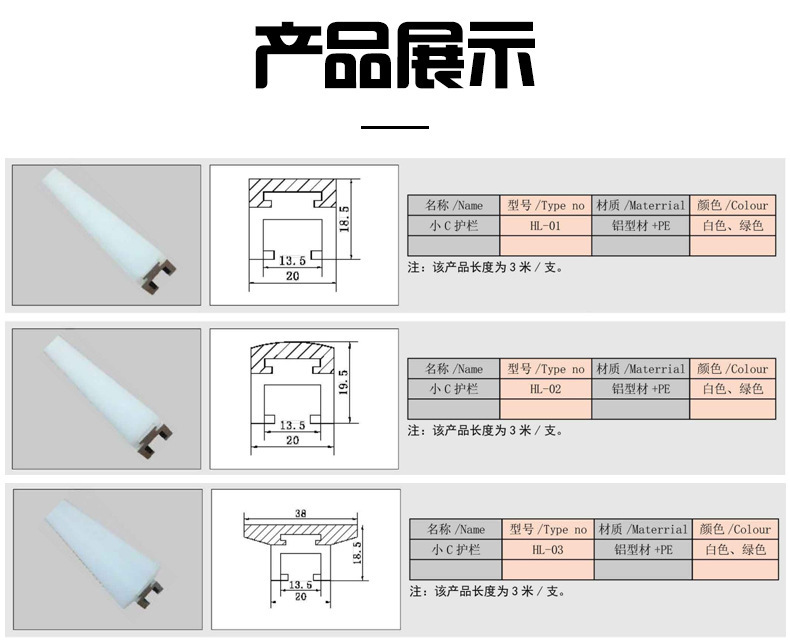 产品展示

18.5
13.5
20

| 名称 /Name | 型号 /Type no | 材质 /Materrial | 颜色 /Colour |
|---|---|---|---|
| 小 C 护栏 | HL-01 | 铝型材 +PE | 白色、绿色 |
| | | | |

注：该产品长度为 3 米 / 支。

19.5
13.5
20

| 名称 /Name | 型号 /Type no | 材质 /Materrial | 颜色 /Colour |
|---|---|---|---|
| 小 C 护栏 | HL-02 | 铝型材 +PE | 白色、绿色 |
| | | | |

注：该产品长度为 3 米 / 支。

38
18.5
13.5
20

| 名称 /Name | 型号 /Type no | 材质 /Materrial | 颜色 /Colour |
|---|---|---|---|
| 小 C 护栏 | HL-03 | 铝型材 +PE | 白色、绿色 |
| | | | |

注：该产品长度为 3 米 / 支。