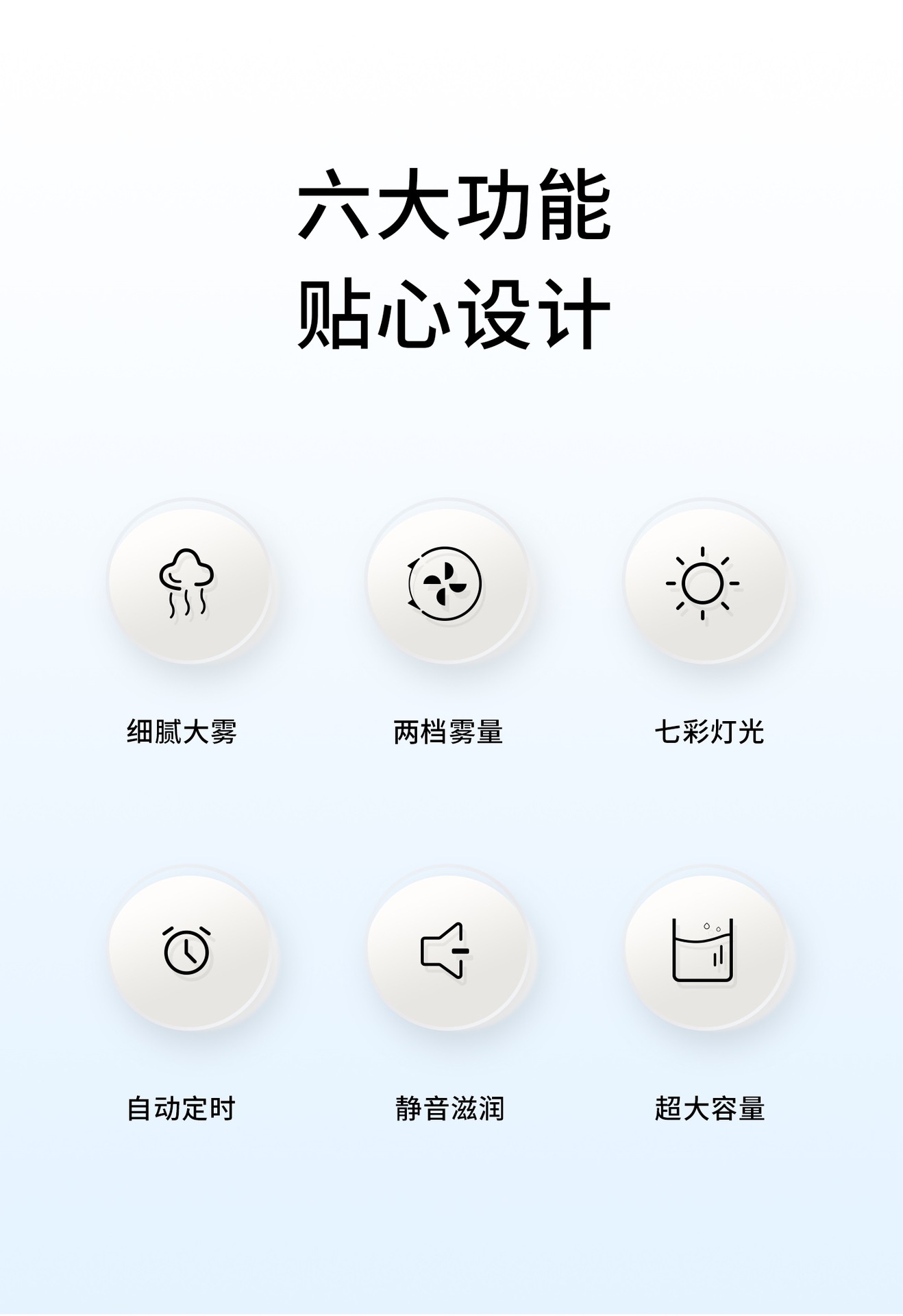 六大功能
贴心设计

细腻大雾

两档雾量

七彩灯光

自动定时

静音滋润

超大容量