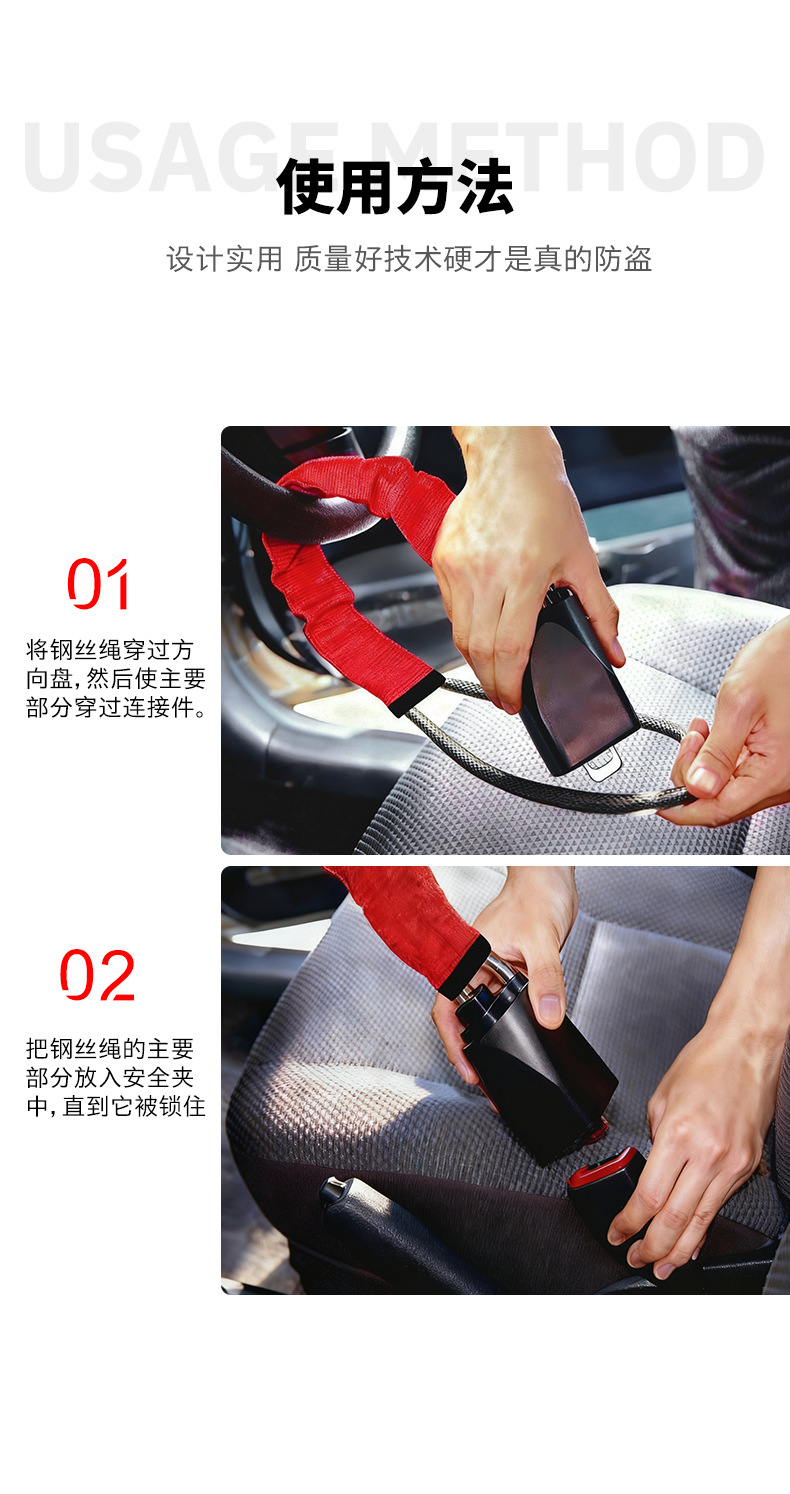 USAGE METHOD

使用方法

设计实用 质量好技术硬才是真的防盗

01

将钢丝绳穿过方向盘,然后使主要部分穿过连接件。

02

把钢丝绳的主要部分放入安全夹中,直到它被锁住