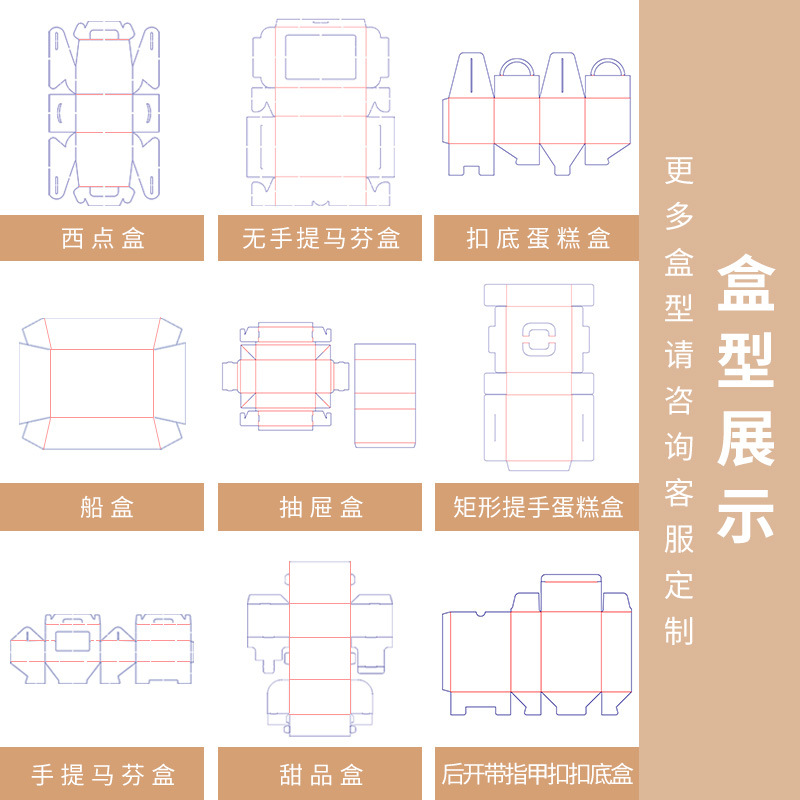 西点盒

无手提马芬盒

扣底蛋糕盒

船盒

抽屉盒

矩形提手蛋糕盒

手提马芬盒

甜品盒

后开带指甲扣扣底盒

更多盒型请咨询客服定制

盒型展示