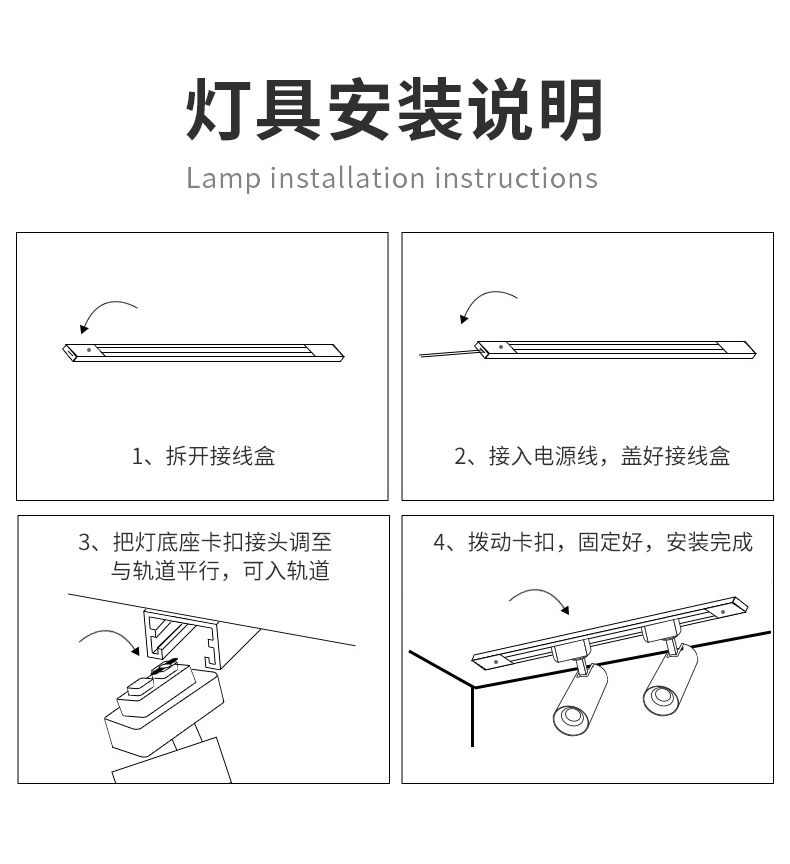 灯具安装说明

Lamp installation instructions

1、拆开接线盒

2、接入电源线，盖好接线盒

3、把灯底座卡扣接头调至与轨道平行，可入轨道

4、拨动卡扣，固定好，安装完成