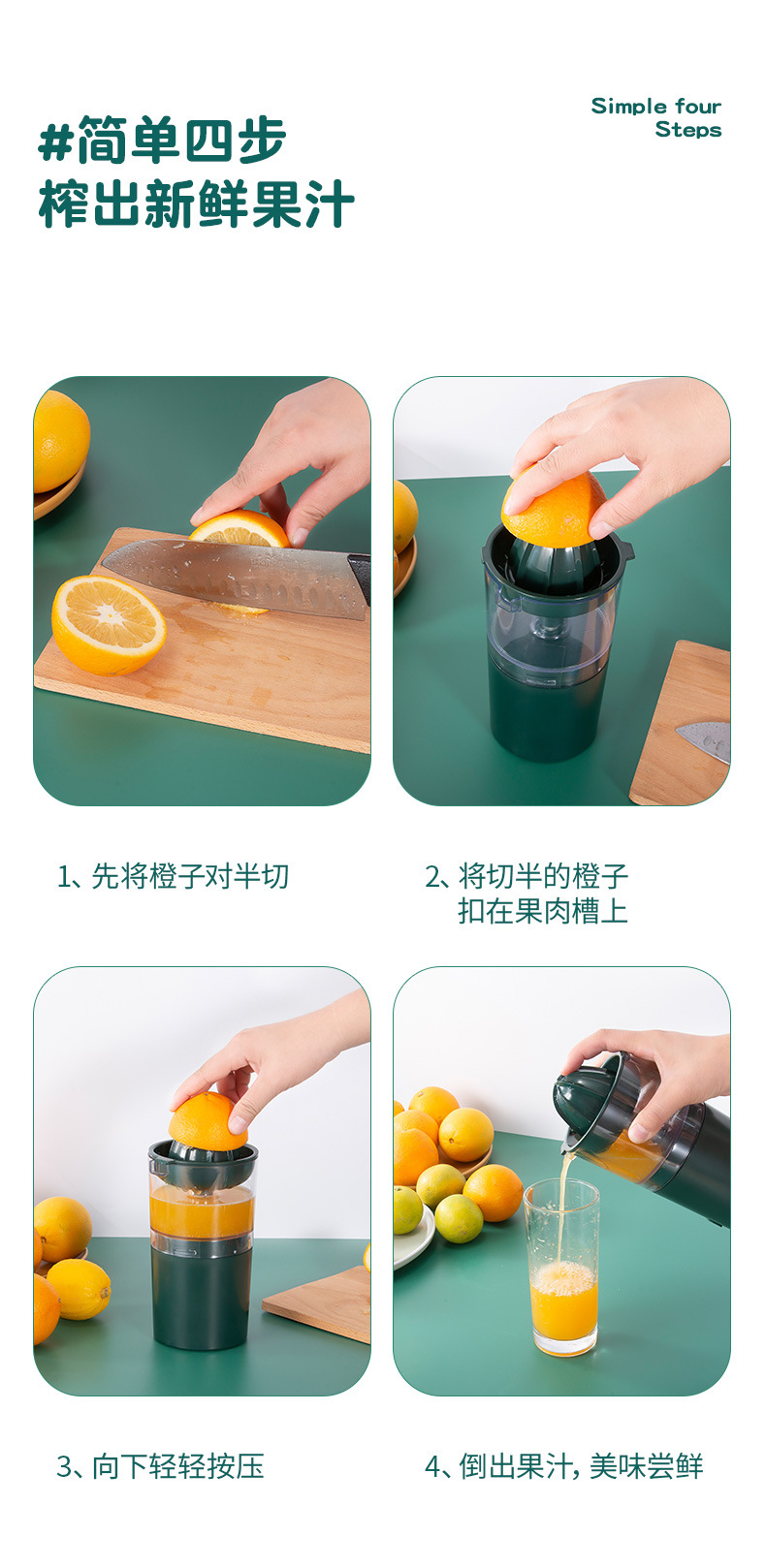 #简单四步
榨出新鲜果汁

Simple four Steps

1、先将橙子对半切

2、将切半的橙子扣在果肉槽上

3、向下轻轻按压

4、倒出果汁，美味尝鲜