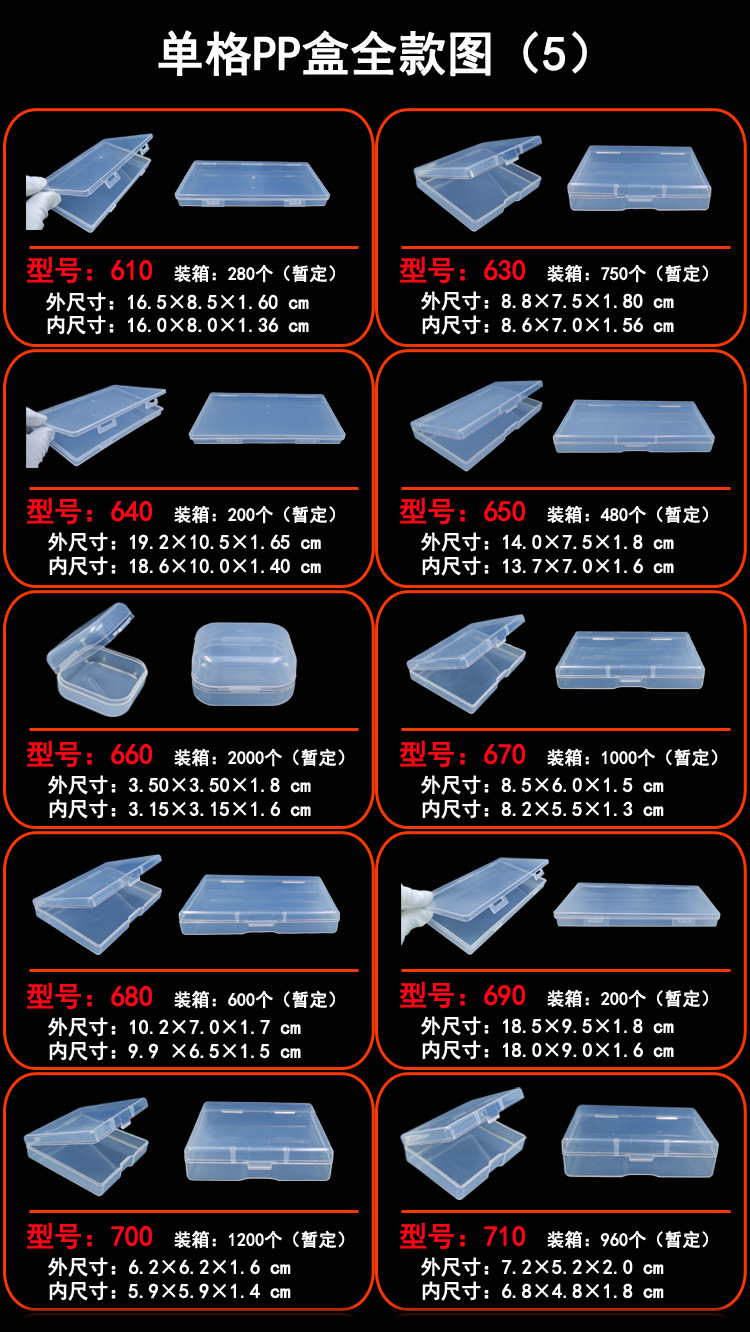 单格PP盒全款图（5）

型号：610 装箱：280个（暂定）
外尺寸：16.5×8.5×1.60 cm
内尺寸：16.0×8.0×1.36 cm

型号：630 装箱：750个（暂定）
外尺寸：8.8×7.5×1.80 cm
内尺寸：8.6×7.0×1.56 cm

型号：640 装箱：200个（暂定）
外尺寸：19.2×10.5×1.65 cm
内尺寸：18.6×10.0×1.40 cm

型号：650 装箱：480个（暂定）
外尺寸：14.0×7.5×1.8 cm
内尺寸：13.7×7.0×1.6 cm

型号：660 装箱：2000个（暂定）
外尺寸：3.50×3.50×1.8 cm
内尺寸：3.15×3.15×1.6 cm

型号：670 装箱：1000个（暂定）
外尺寸：8.5×6.0×1.5 cm
内尺寸：8.2×5.5×1.3 cm

型号：680 装箱：600个（暂定）
外尺寸：10.2×7.0×1.7 cm
内尺寸：9.9 ×6.5×1.5 cm

型号：690 装箱：200个（暂定）
外尺寸：18.5×9.5×1.8 cm
内尺寸：18.0×9.0×1.6 cm

型号：700 装箱：1200个（暂定）
外尺寸：6.2×6.2×1.6 cm
内尺寸：5.9×5.9×1.4 cm

型号：710 装箱：960个（暂定）
外尺寸：7.2×5.2×2.0 cm
内尺寸：6.8×4.8×1.8 cm