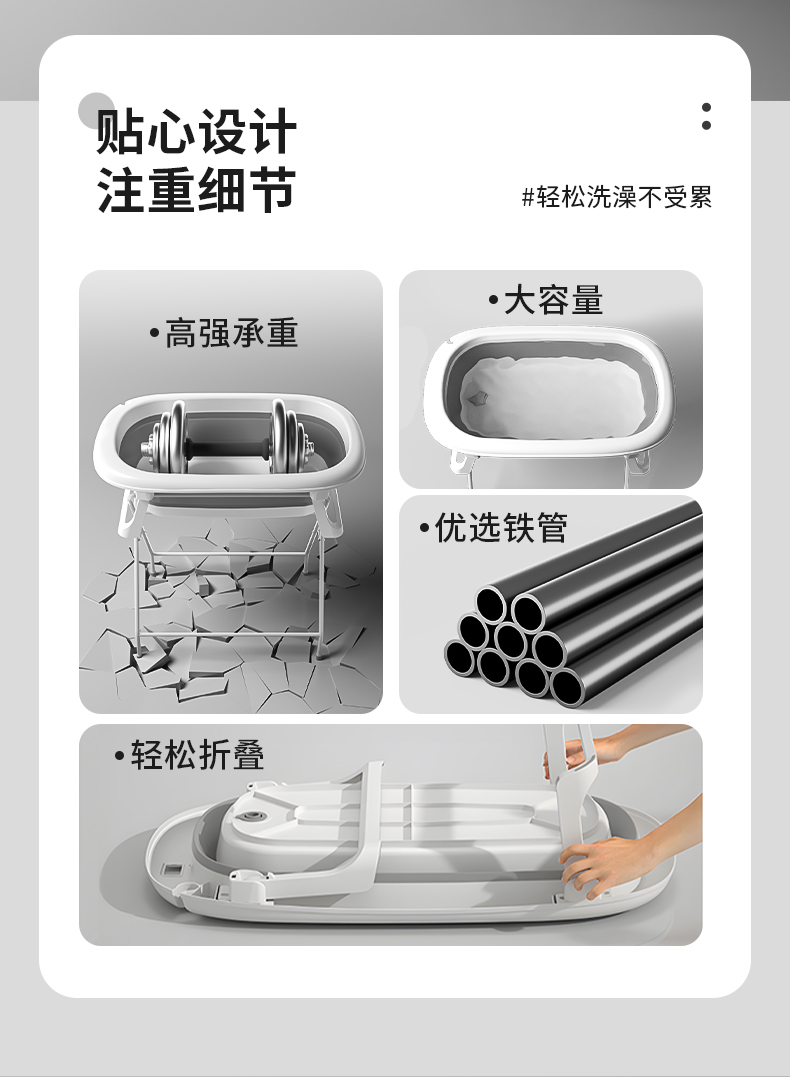 贴心设计
注重细节

#轻松洗澡不受累

•高强承重

•大容量

•优选铁管

•轻松折叠