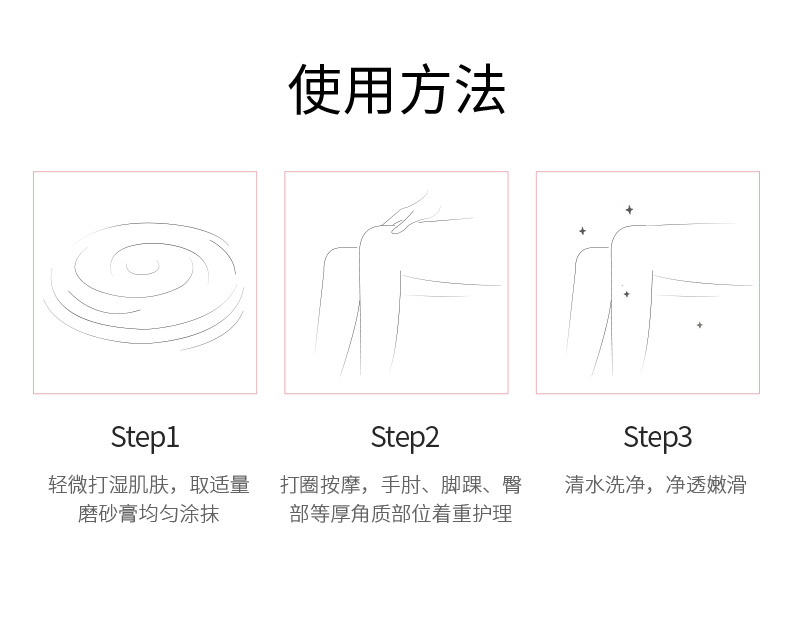 使用方法

Step1

轻微打湿肌肤，取适量磨砂膏均匀涂抹

Step2

打圈按摩，手肘、脚踝、臀部等厚角质部位着重护理

Step3

清水洗净，净透嫩滑