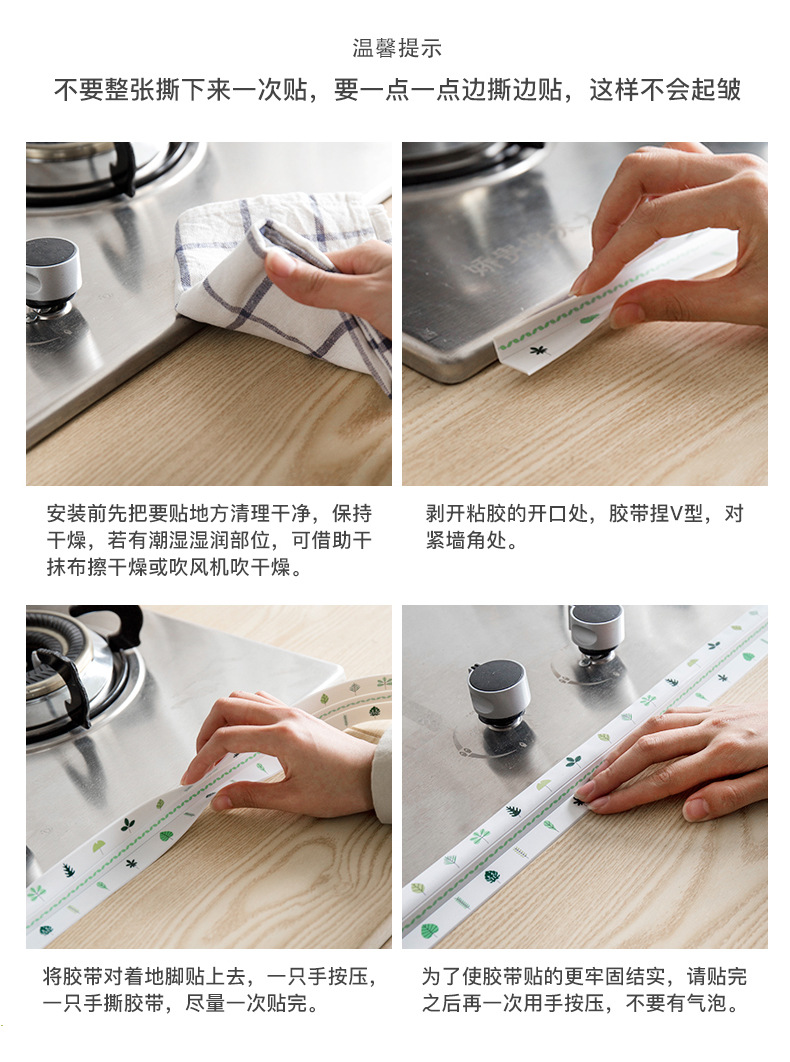 温馨提示
不要整张撕下来一次贴，要一点一点边撕边贴，这样不会起皱

安装前先把要贴地方清理干净，保持干燥，若有潮湿湿润部位，可借助干抹布擦干燥或吹风机吹干燥。

剥开粘胶的开口处，胶带捏V型，对紧墙角处。

将胶带对着地脚贴上去，一只手按压，一只手撕胶带，尽量一次贴完。

为了使胶带贴的更牢固结实，请贴完之后再一次用手按压，不要有气泡。