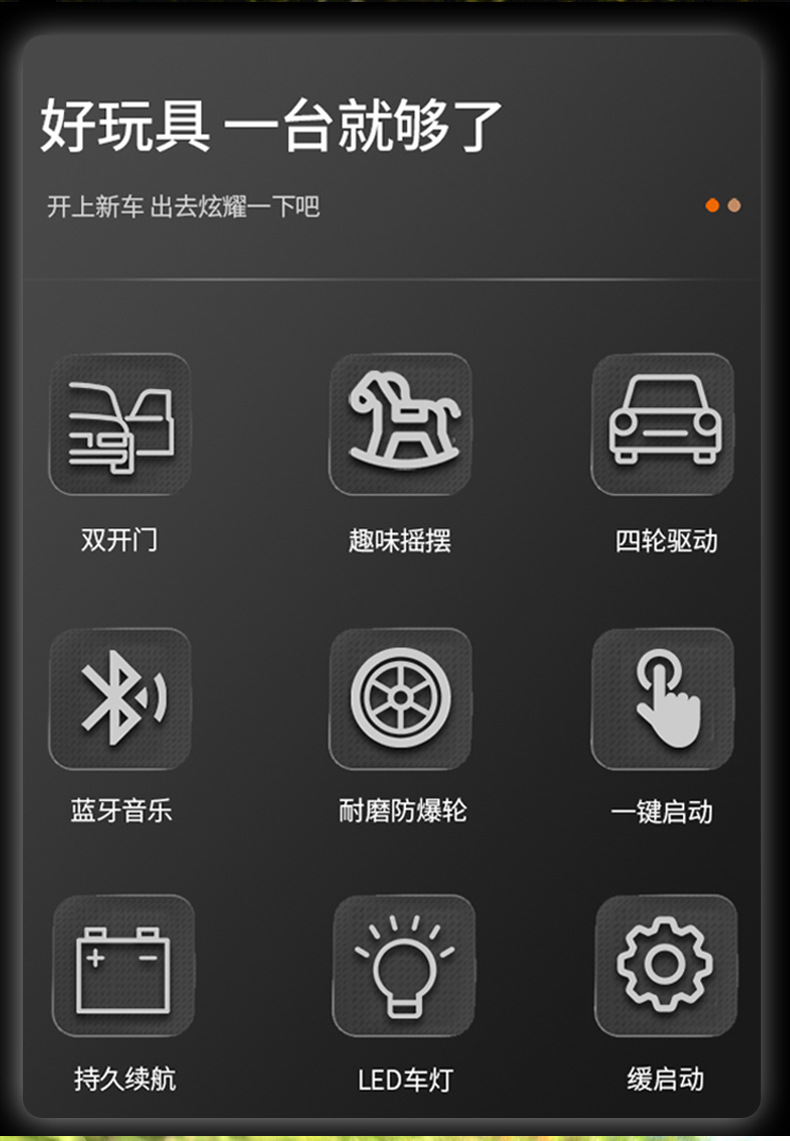 好玩具 一台就够了

开上新车 出去炫耀一下吧

双开门

趣味摇摆

四轮驱动

蓝牙音乐

耐磨防爆轮

一键启动

持久续航

LED车灯

缓启动