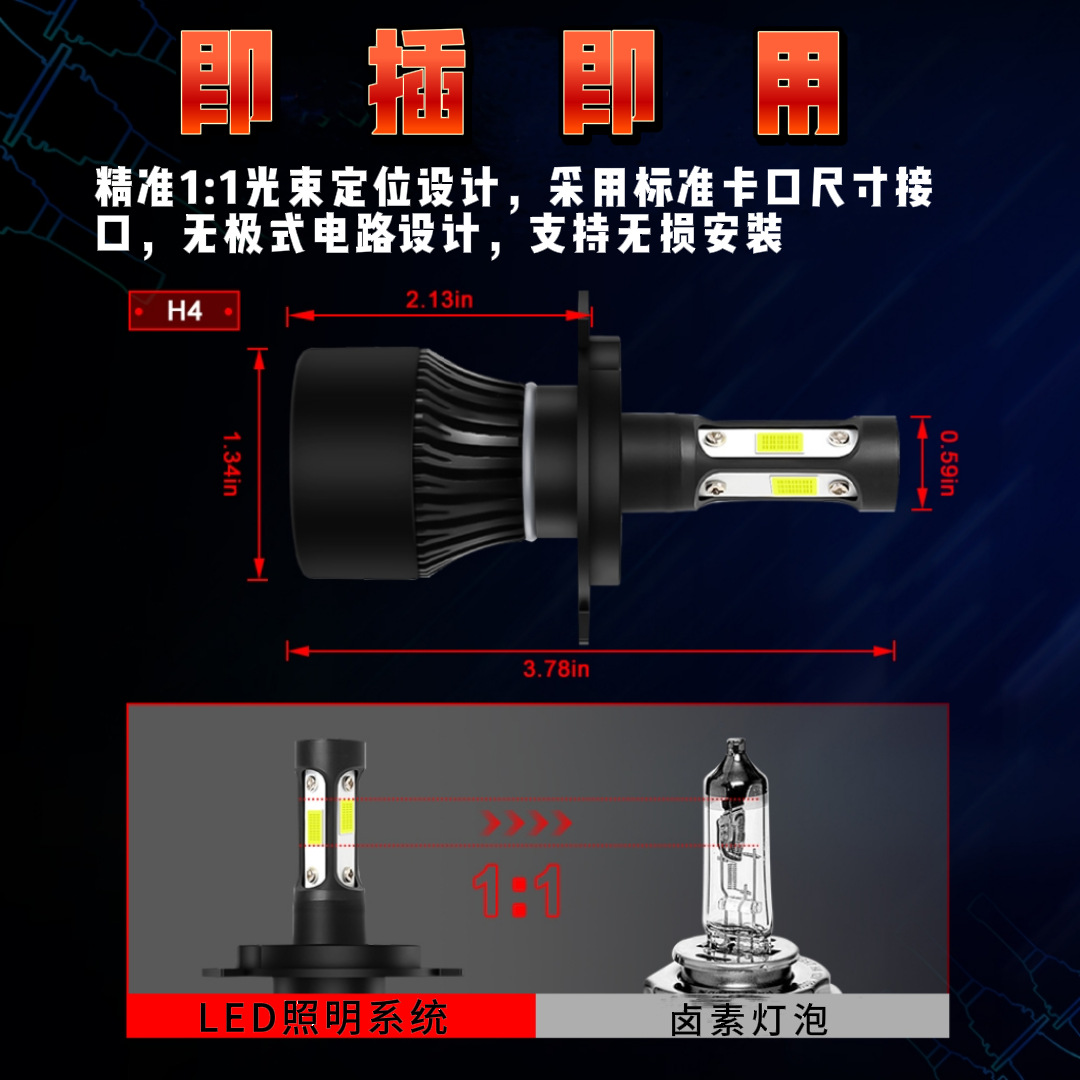 即插即用

精准1:1光束定位设计，采用标准卡口尺寸接口，无极式电路设计，支持无损安装

H4

2.13in

1.34in

0.59in

3.78in

1:1

LED照明系统

卤素灯泡