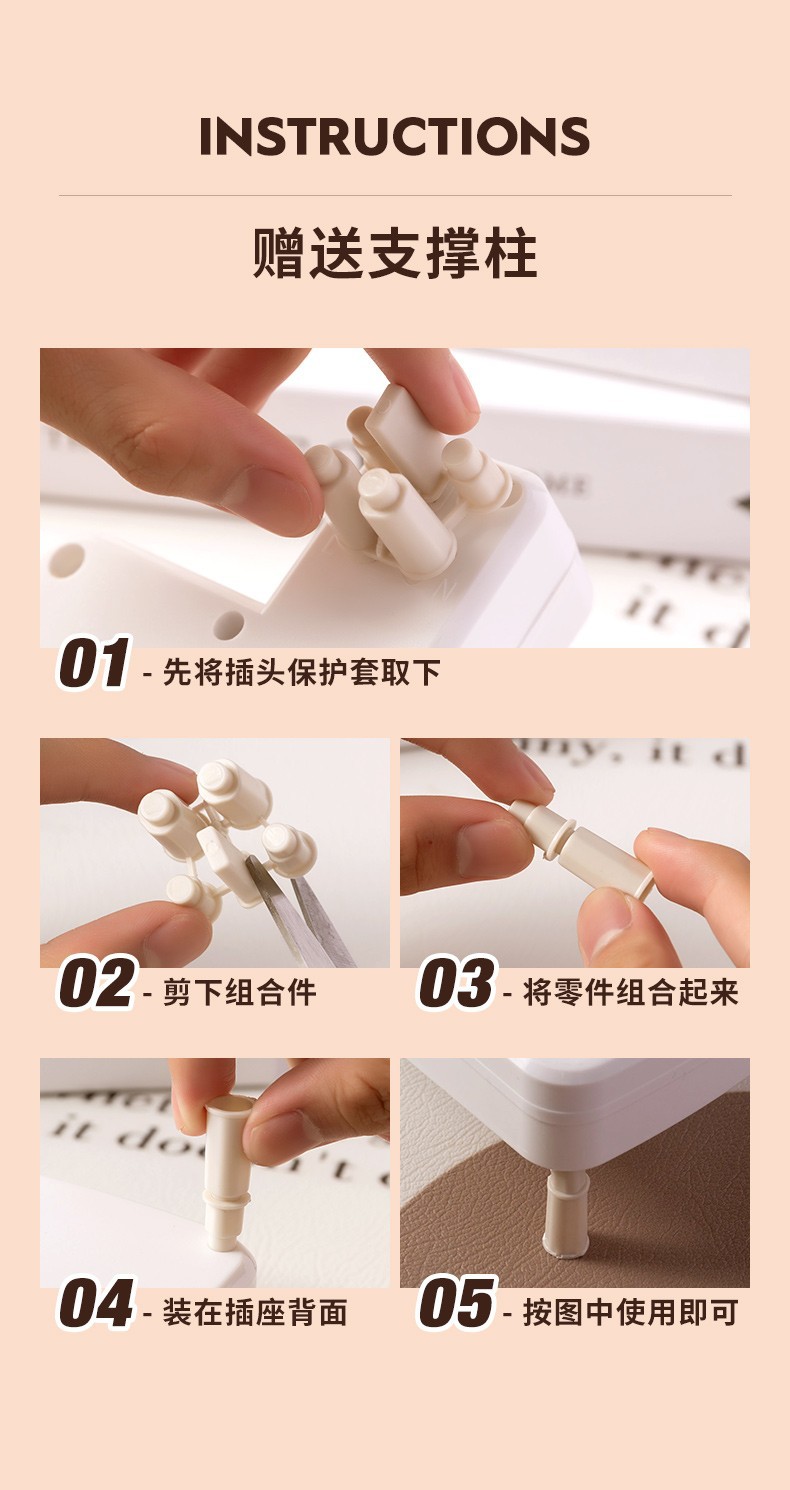 INSTRUCTIONS

赠送支撑柱

01 - 先将插头保护套取下

02 - 剪下组合件

03 - 将零件组合起来

04 - 装在插座背面

05 - 按图中使用即可