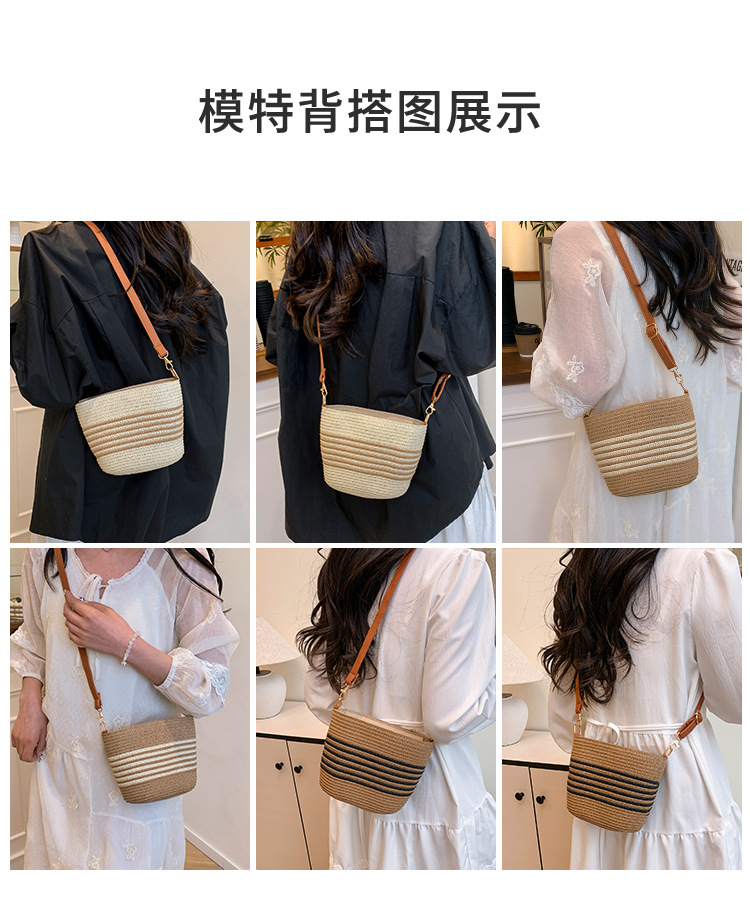 模特背搭图展示