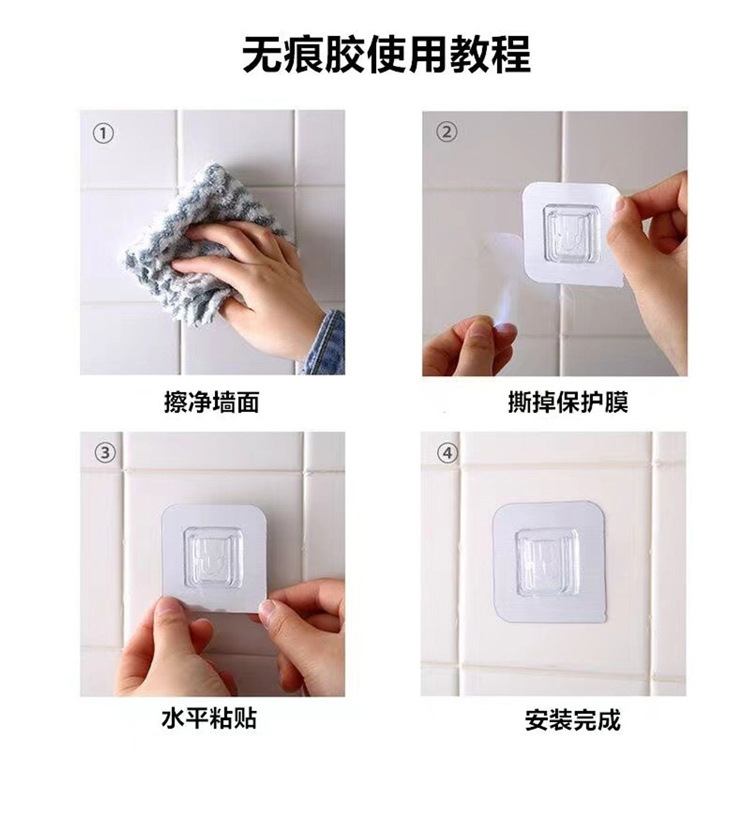 无痕胶使用教程

①

擦净墙面

②

撕掉保护膜

③

水平粘贴

④

安装完成