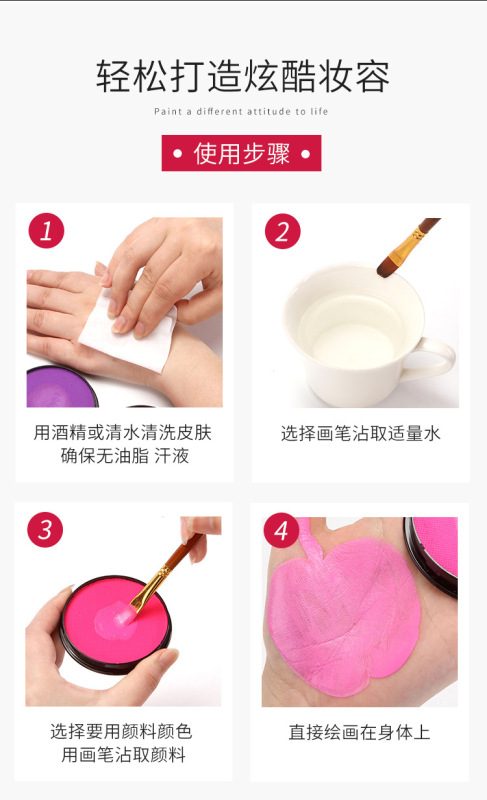 轻松打造炫酷妆容

Paint a different attitude to life

• 使用步骤 •

1

用酒精或清水清洗皮肤
确保无油脂 汗液

2

选择画笔沾取适量水

3

选择要用颜料颜色
用画笔沾取颜料

4

直接绘画在身体上