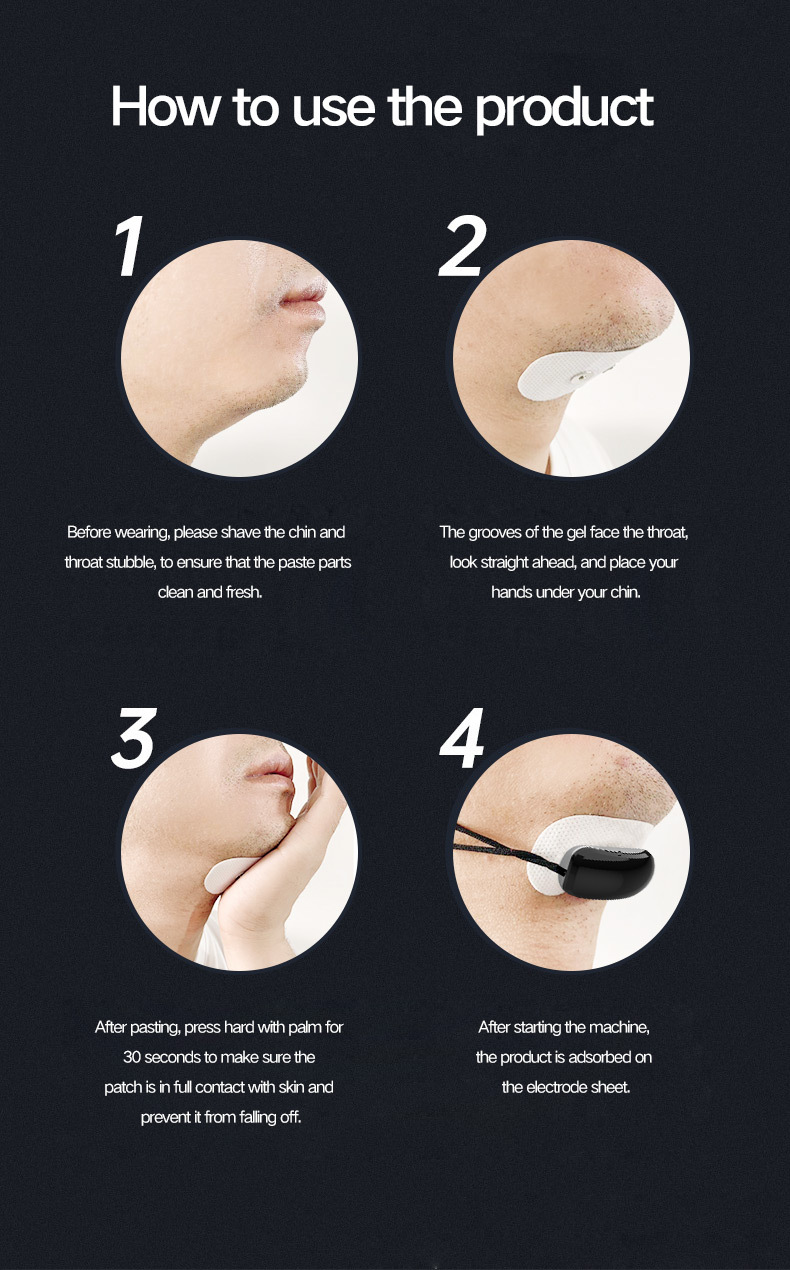 How to use the product

1

Before wearing, please shave the chin and throat stubble, to ensure that the paste parts clean and fresh.

2

The grooves of the gel face the throat, look straight ahead, and place your hands under your chin.

3

After pasting, press hard with palm for 30 seconds to make sure the patch is in full contact with skin and prevent it from falling off.

4

After starting the machine, the product is adsorbed on the electrode sheet.