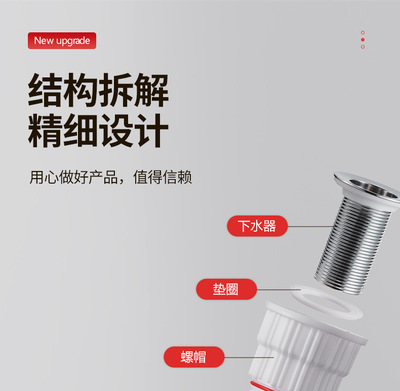 New upgrade

结构拆解
精细设计

用心做好产品，值得信赖

下水器

垫圈

螺帽